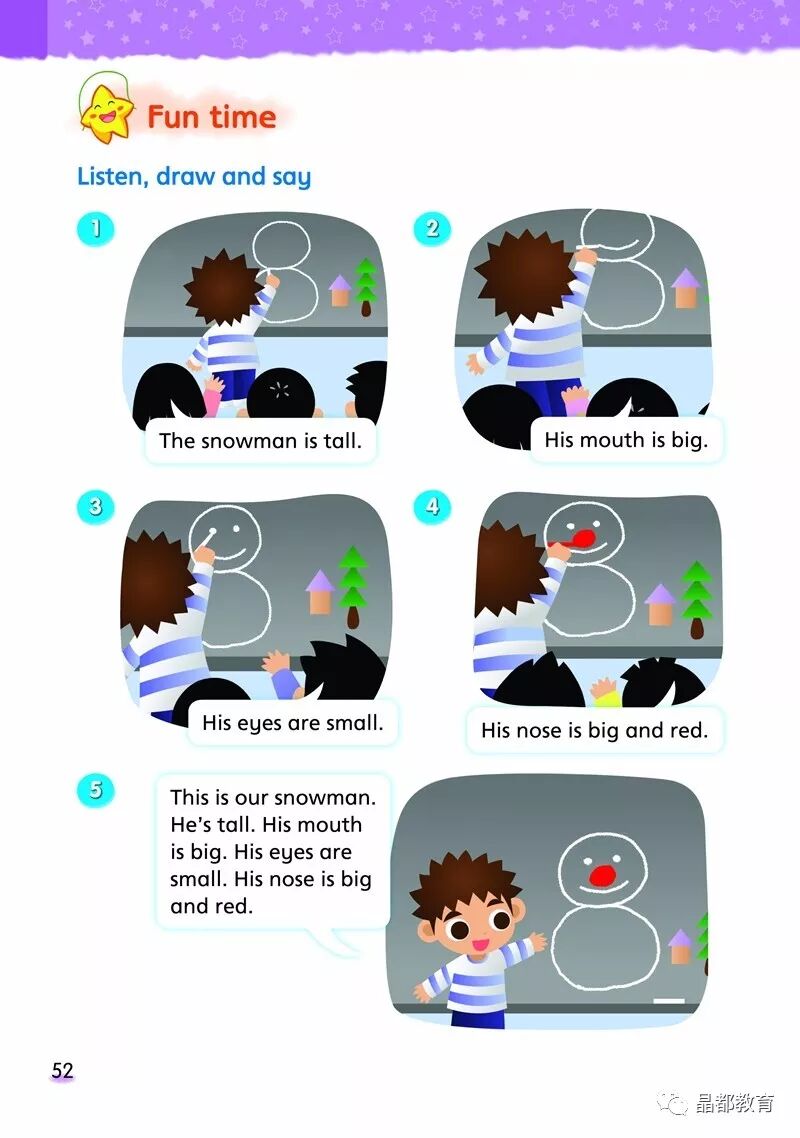 Fun time

Listen, draw and say

1
The snowman is tall.

2
His mouth is big.

3
His eyes are small.

4
His nose is big and red.

5
This is our snowman. He's tall. His mouth is big. His eyes are small. His nose is big and red.

52

晶都教育