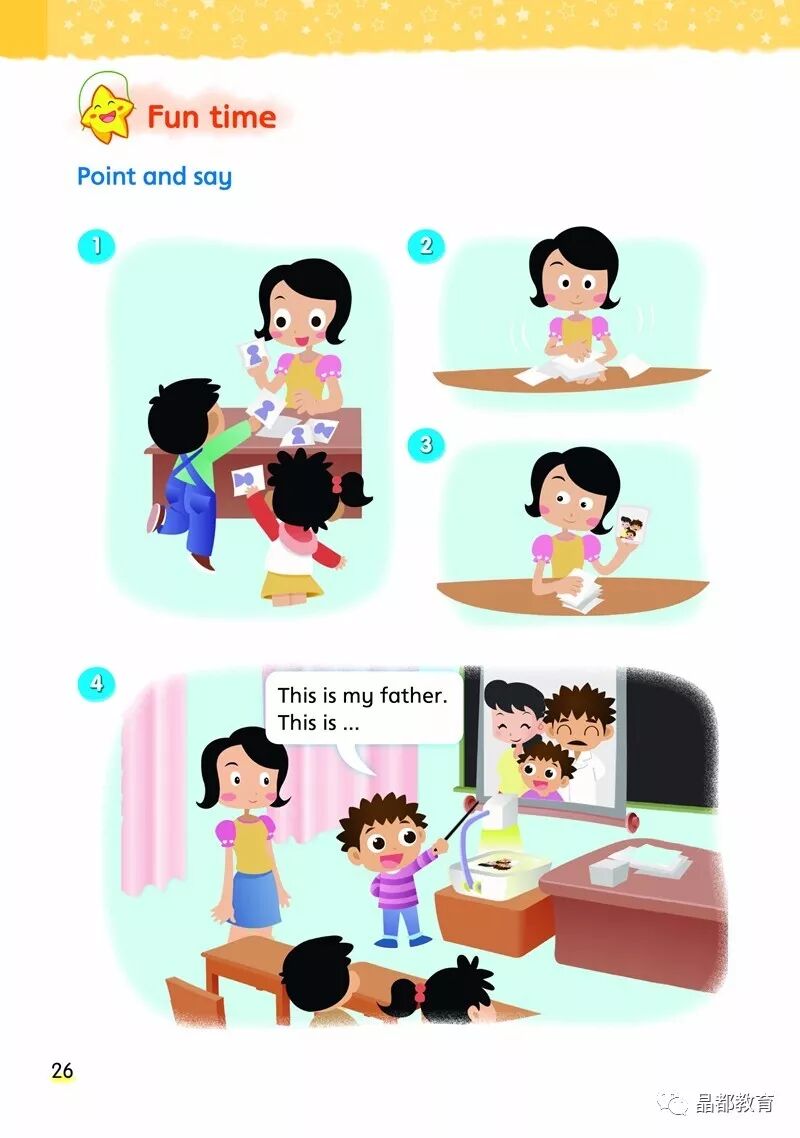 Fun time

Point and say

1

2

3

4

This is my father.
This is ...

26

晶都教育