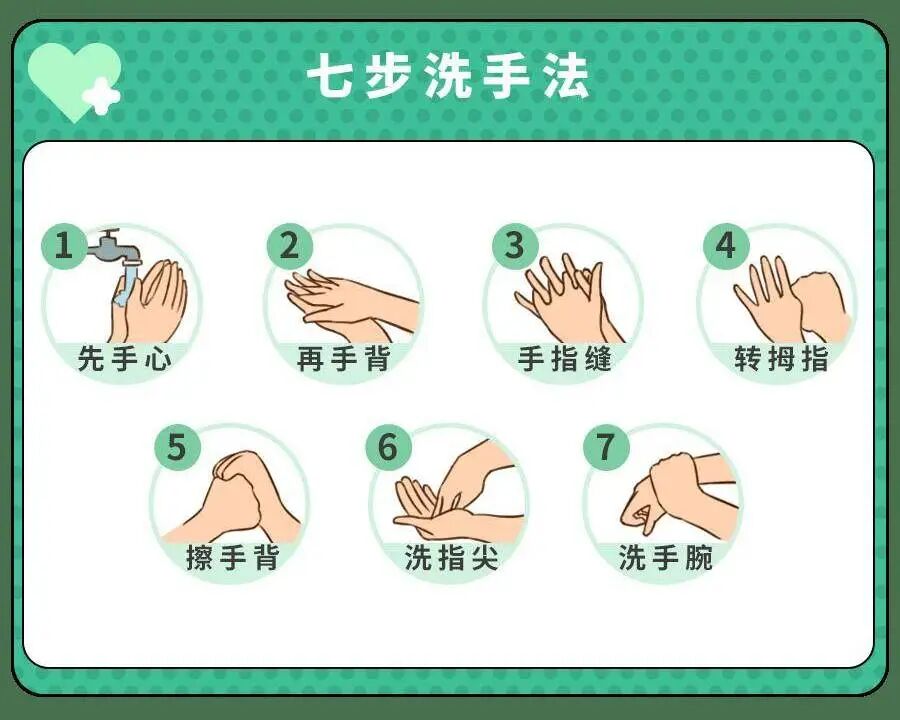 七步洗手法

1 先手心

2 再手背

3 手指缝

4 转拇指

5 擦手背

6 洗指尖

7 洗手腕