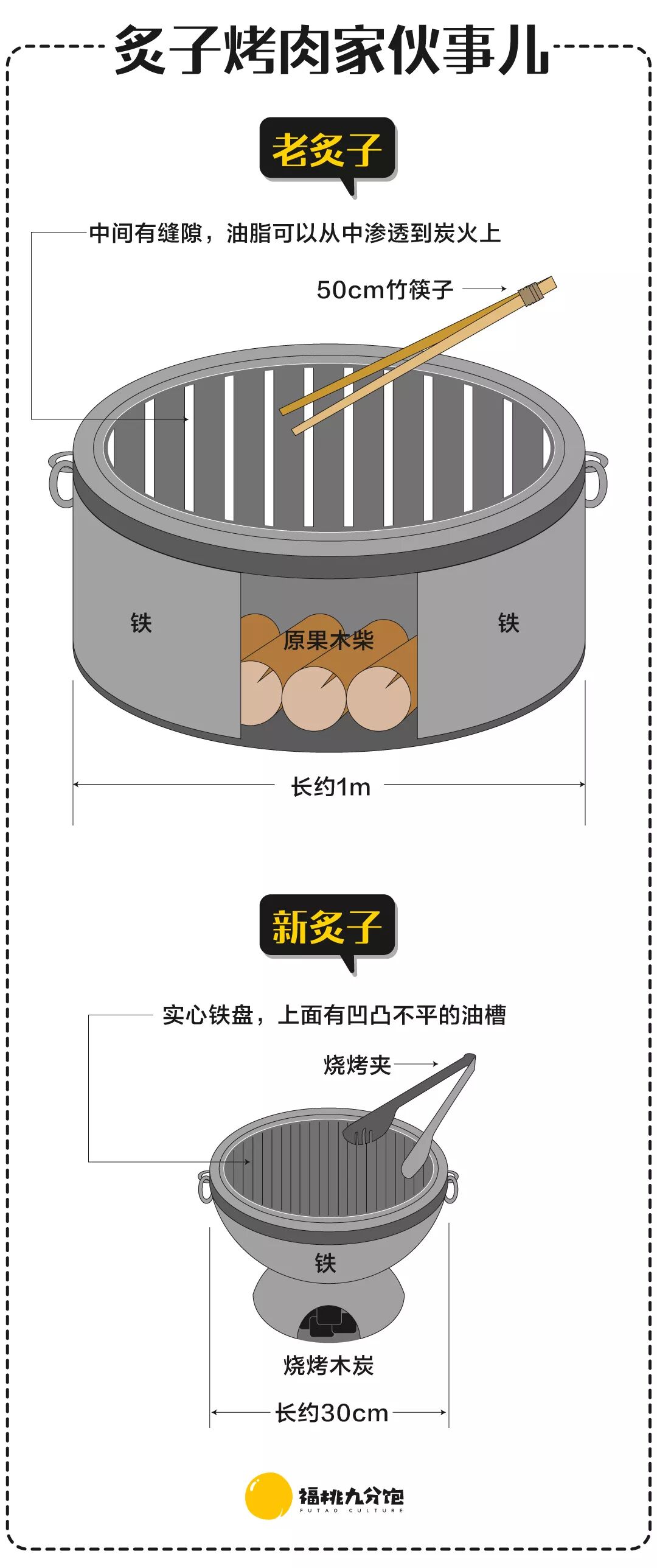 炙子烤肉家伙事儿

老炙子

中间有缝隙，油脂可以从中渗透到炭火上

50cm竹筷子

铁

原果木柴

铁

长约1m

新炙子

实心铁盘，上面有凹凸不平的油槽

烧烤夹

铁

烧烤木炭

长约30cm

福桃九分饱
FUTAO CULTURE