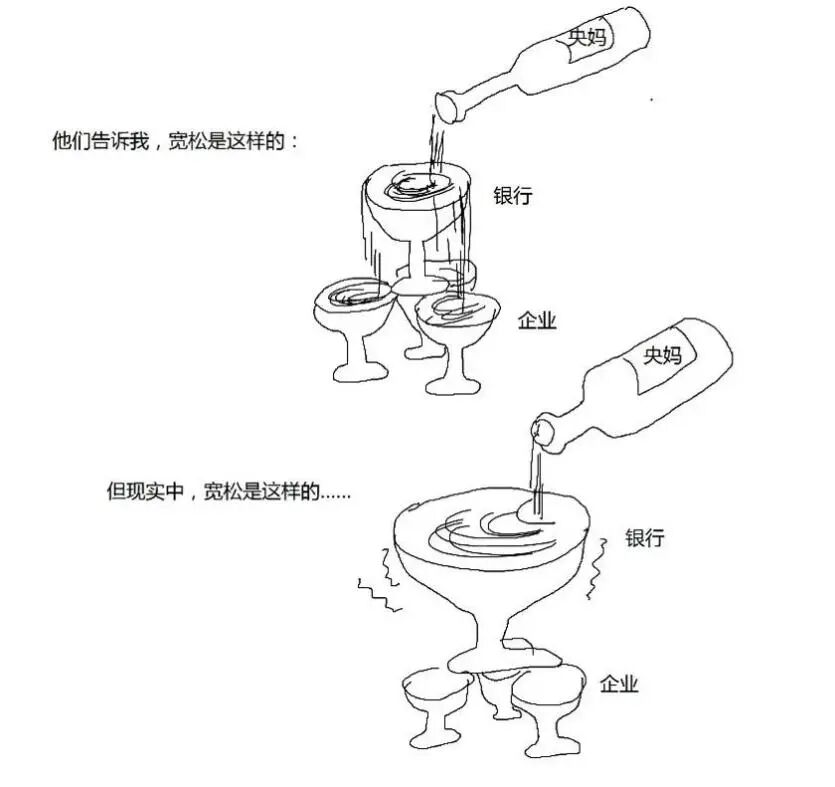 央妈

他们告诉我，宽松是这样的：

银行

企业

央妈

但现实中，宽松是这样的……

银行

企业