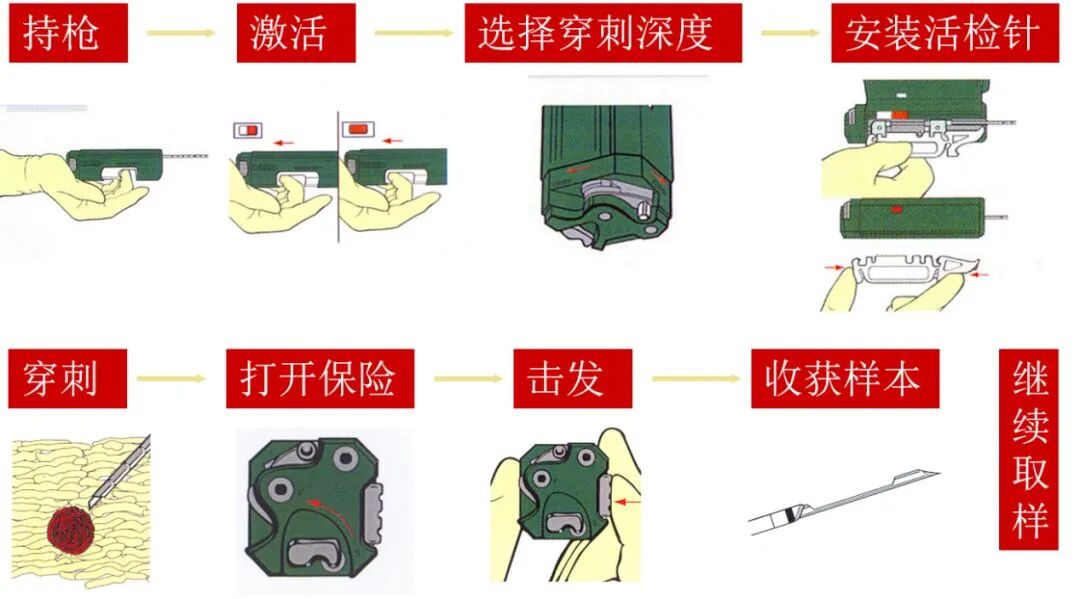 持枪

激活

选择穿刺深度

安装活检针

穿刺

打开保险

击发

收获样本

继续取样