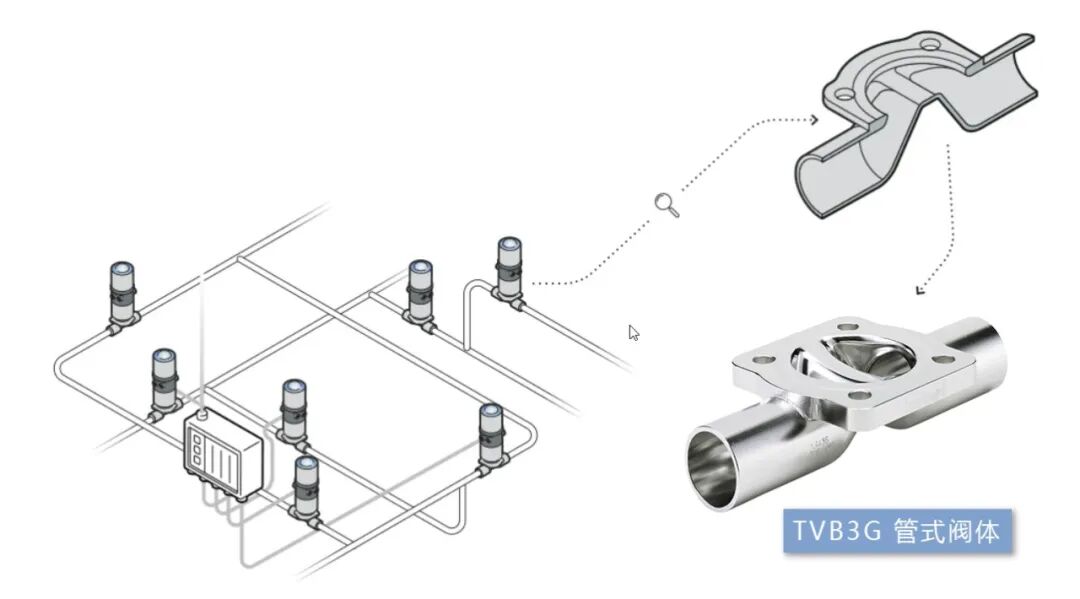 TVB3G 管式阀体