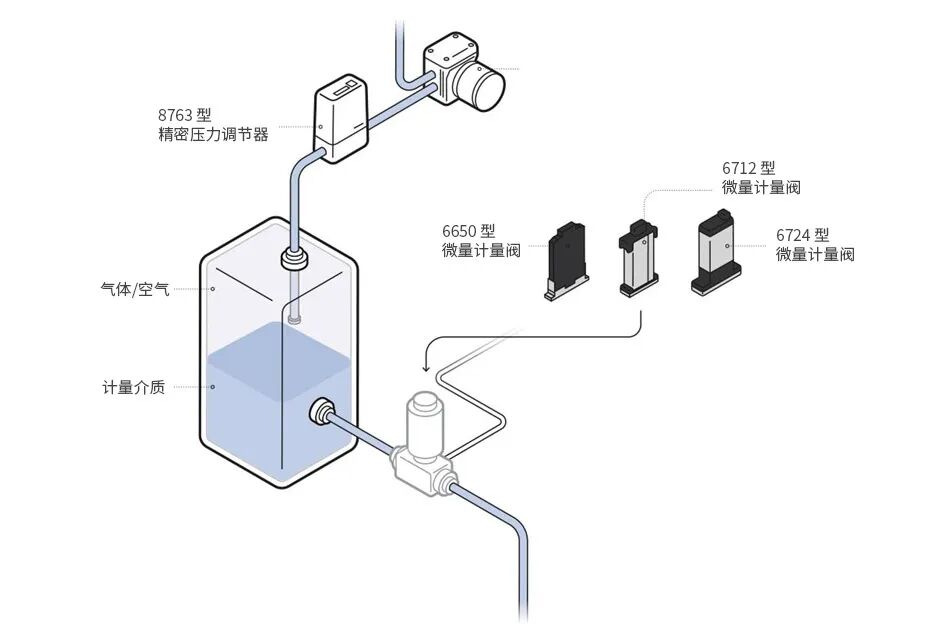 8763 型
精密压力调节器

6712 型
微量计量阀

6650 型
微量计量阀

6724 型
微量计量阀

气体/空气

计量介质