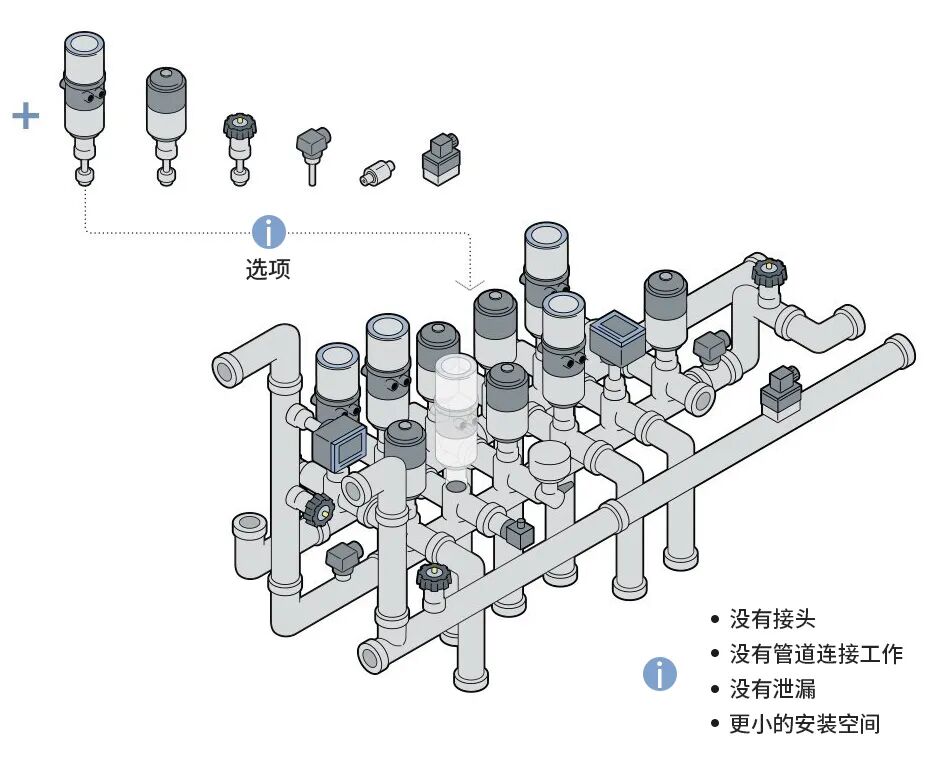 +

i
选项

i

• 没有接头
• 没有管道连接工作
• 没有泄漏
• 更小的安装空间