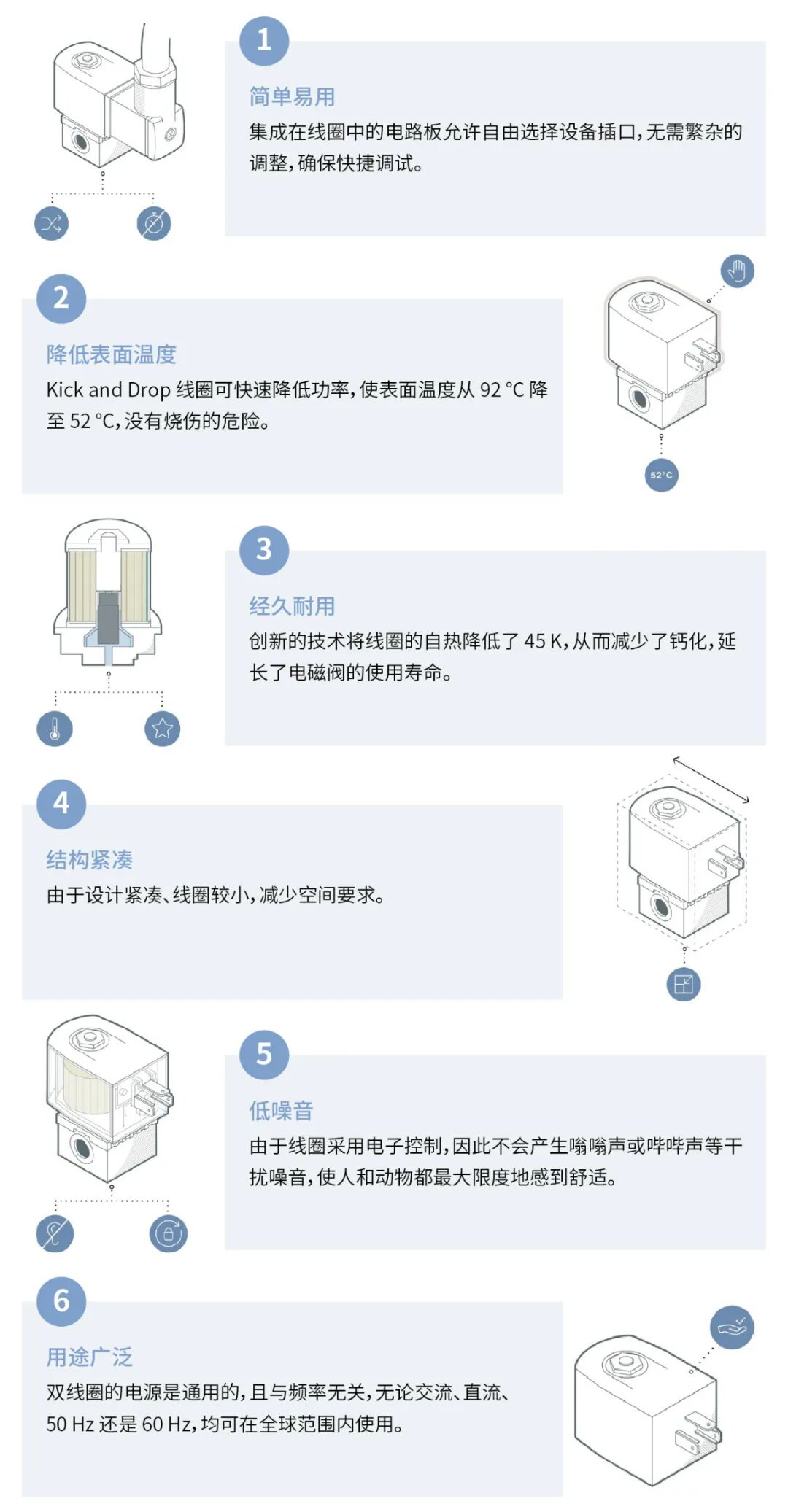 1

简单易用

集成在线圈中的电路板允许自由选择设备插口，无需繁杂的调整，确保快捷调试。

2

降低表面温度

Kick and Drop 线圈可快速降低功率，使表面温度从 92 °C 降至 52 °C，没有烧伤的危险。

52°C

3

经久耐用

创新的技术将线圈的自热降低了 45 K，从而减少了钙化，延长了电磁阀的使用寿命。

4

结构紧凑

由于设计紧凑、线圈较小，减少空间要求。

5

低噪音

由于线圈采用电子控制，因此不会产生嗡嗡声或哔哔声等干扰噪音，使人和动物都最大限度地感到舒适。

6

用途广泛

双线圈的电源是通用的，且与频率无关，无论交流、直流、50 Hz 还是 60 Hz，均可在全球范围内使用。