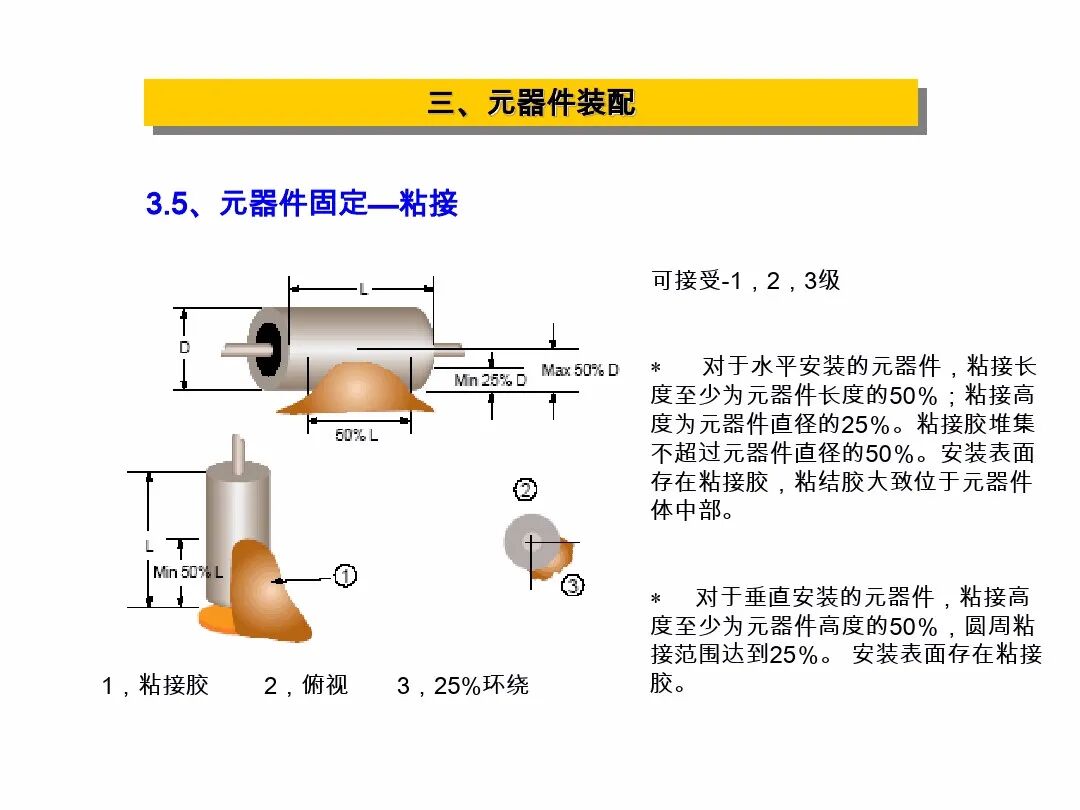 三、元器件装配

3.5、元器件固定—粘接

L

D

Min 25% D

Max 50% D

50% L

L

Min 50% L

1

2

3

1，粘接胶　　2，俯视　　3，25%环绕

可接受-1，2，3级

＊　对于水平安装的元器件，粘接长度至少为元器件长度的50%；粘接高度为元器件直径的25%。粘接胶堆集不超过元器件直径的50%。安装表面存在粘接胶，粘结胶大致位于元器件体中部。

＊　对于垂直安装的元器件，粘接高度至少为元器件高度的50%，圆周粘接范围达到25%。 安装表面存在粘接胶。