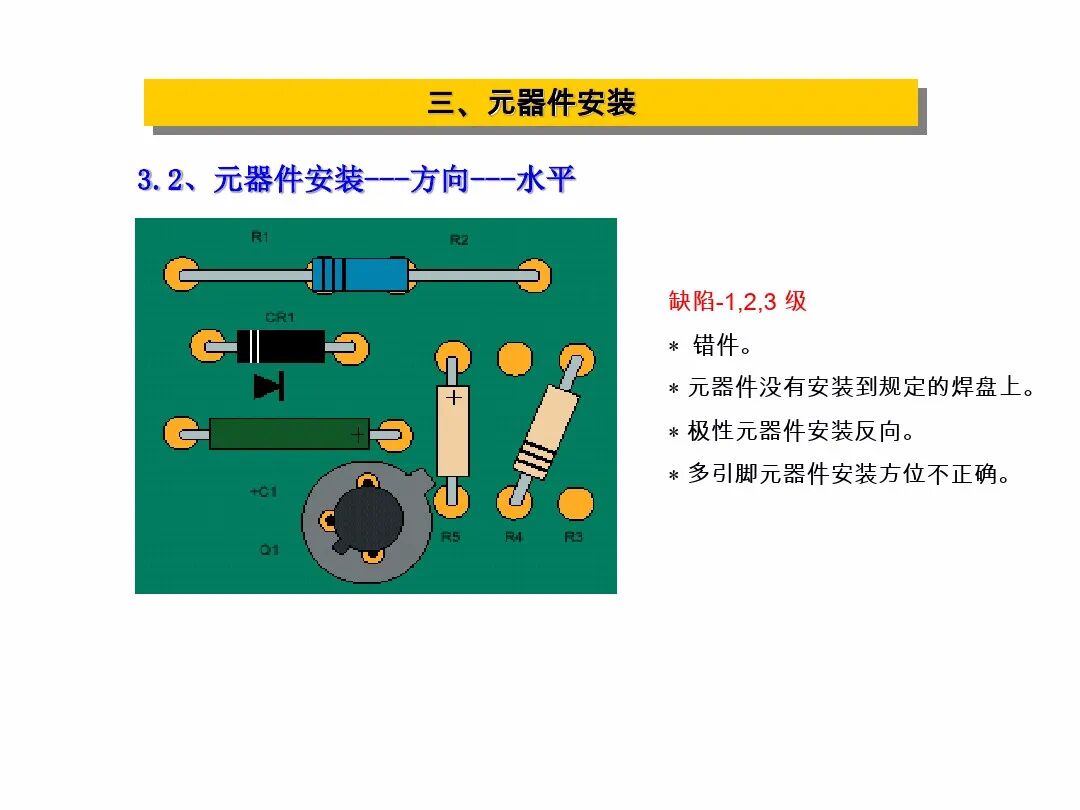 三、元器件安装

3.2、元器件安装---方向---水平

R1
R2
CR1
+
+
+C1
Q1
R5
R4
R3

缺陷-1,2,3 级

* 错件。

* 元器件没有安装到规定的焊盘上。

* 极性元器件安装反向。

* 多引脚元器件安装方位不正确。