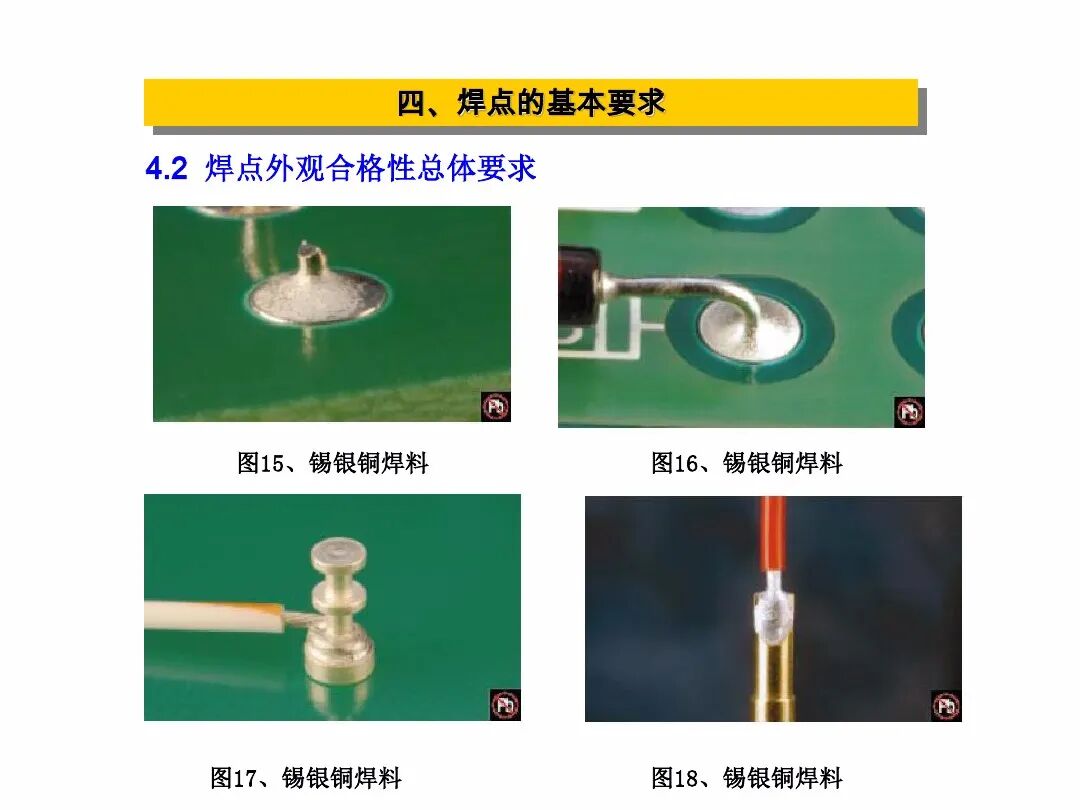 四、焊点的基本要求

4.2 焊点外观合格性总体要求

Pb

图15、锡银铜焊料

Pb

图16、锡银铜焊料

Pb

图17、锡银铜焊料

Pb

图18、锡银铜焊料