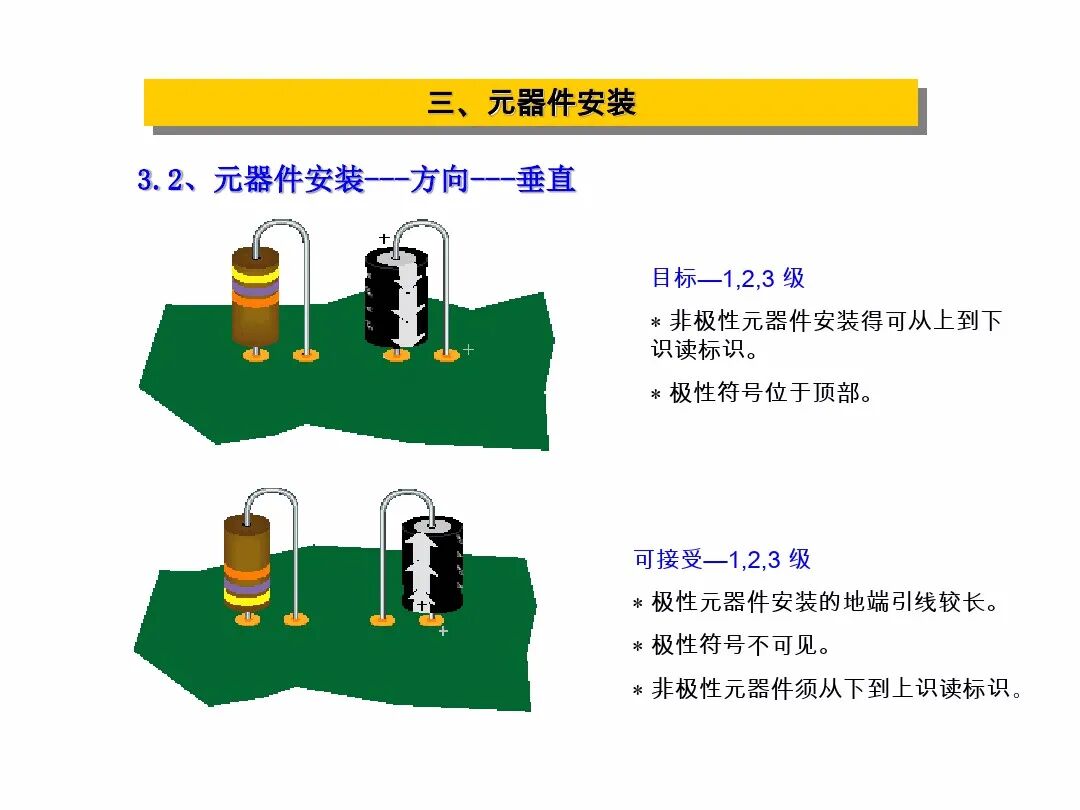 三、元器件安装

3.2、元器件安装---方向---垂直

+

+

目标—1,2,3 级

＊ 非极性元器件安装得可从上到下识读标识。

＊ 极性符号位于顶部。

+

+

可接受—1,2,3 级

＊ 极性元器件安装的地端引线较长。

＊ 极性符号不可见。

＊ 非极性元器件须从下到上识读标识。