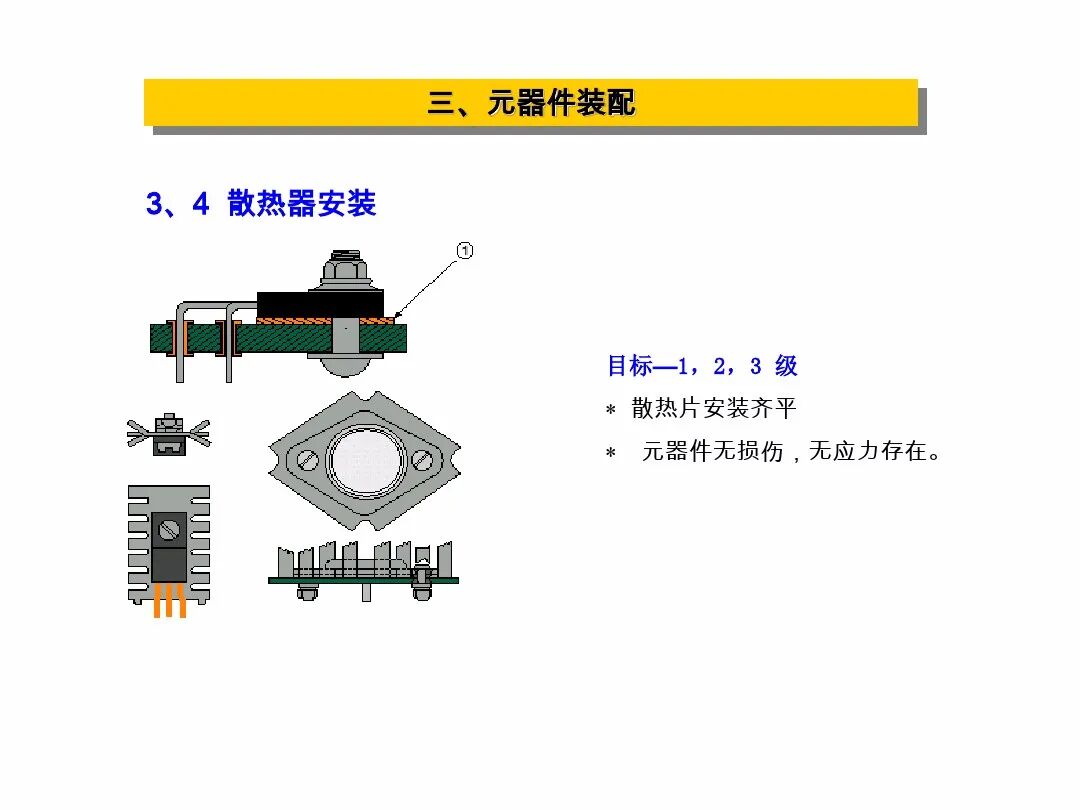 三、元器件装配

3、4 散热器安装

①

目标—1，2，3 级

* 散热片安装齐平

* 元器件无损伤，无应力存在。