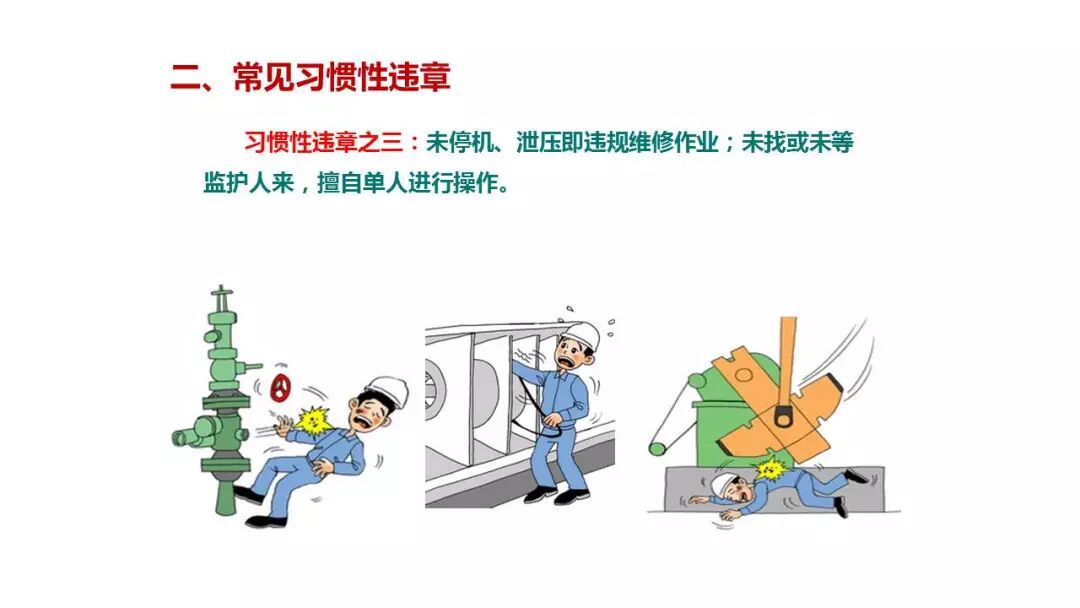 二、常见习惯性违章

习惯性违章之三：未停机、泄压即违规维修作业；未找或未等监护人来，擅自单人进行操作。