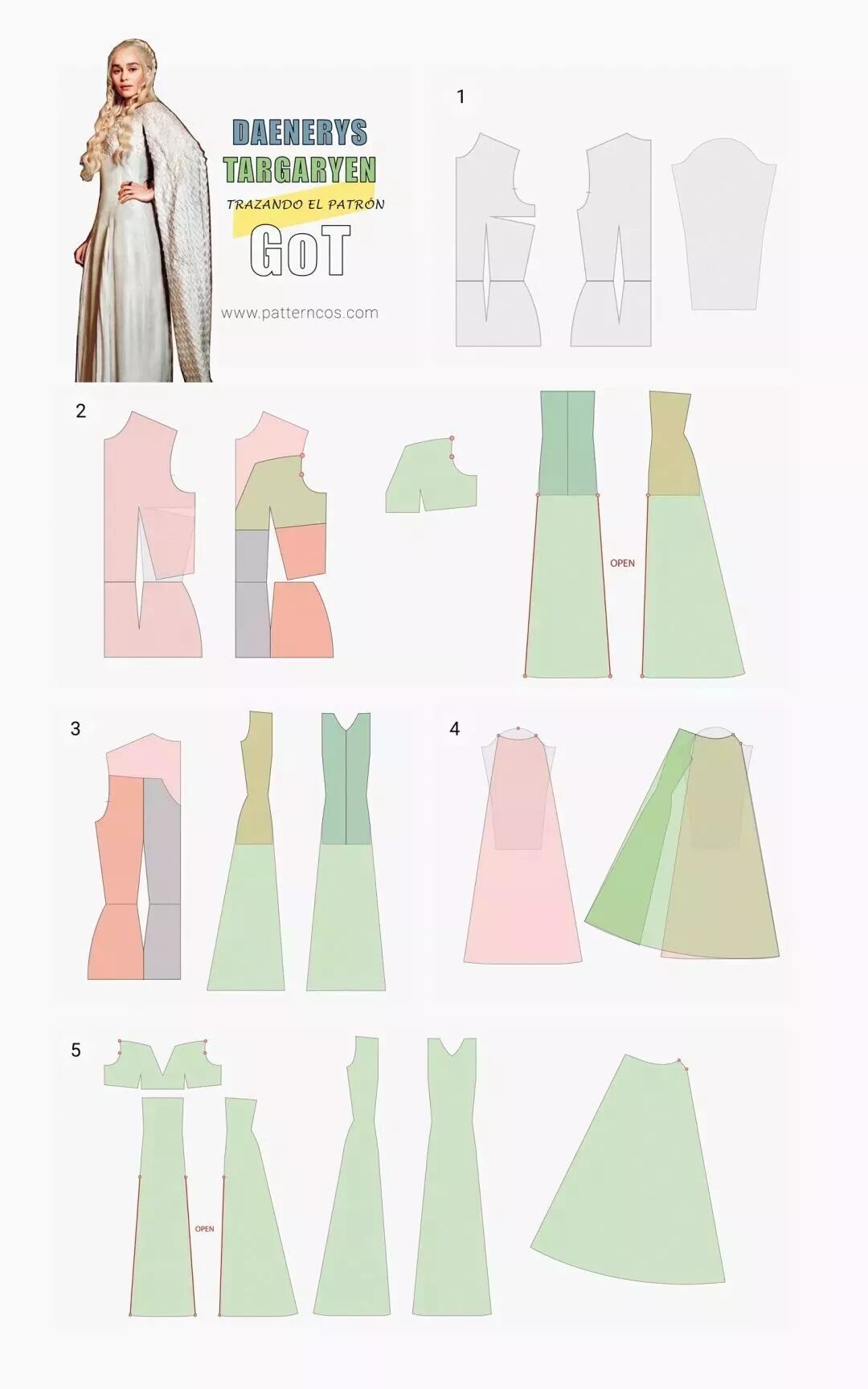 DAENERYS
TARGARYEN
TRAZANDO EL PATRÓN
GoT
www.patterncos.com

1

2

OPEN

3

4

5

OPEN