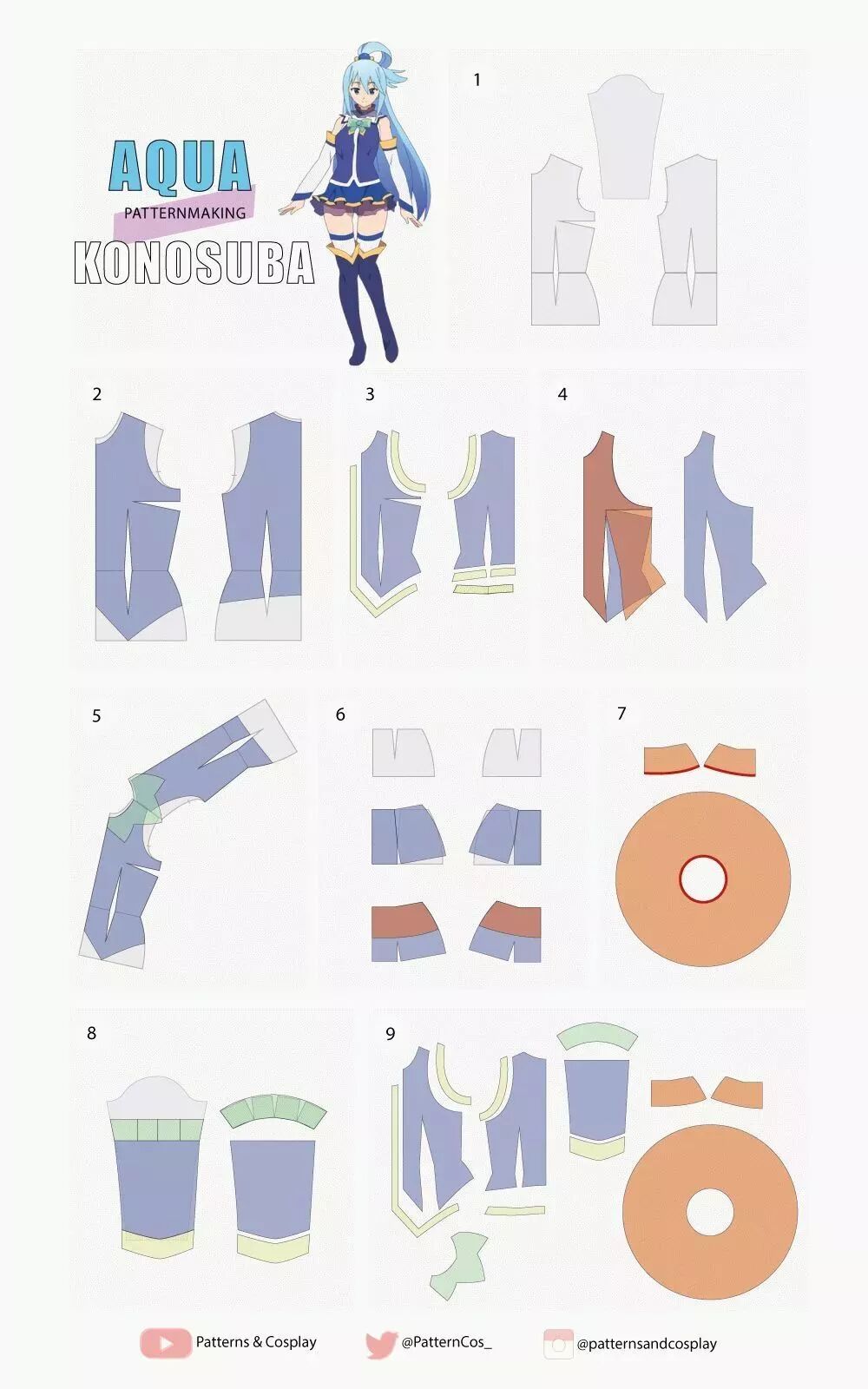 AQUA
PATTERNMAKING
KONOSUBA

1

2

3

4

5

6

7

8

9

Patterns & Cosplay
@PatternCos_
@patternsandcosplay