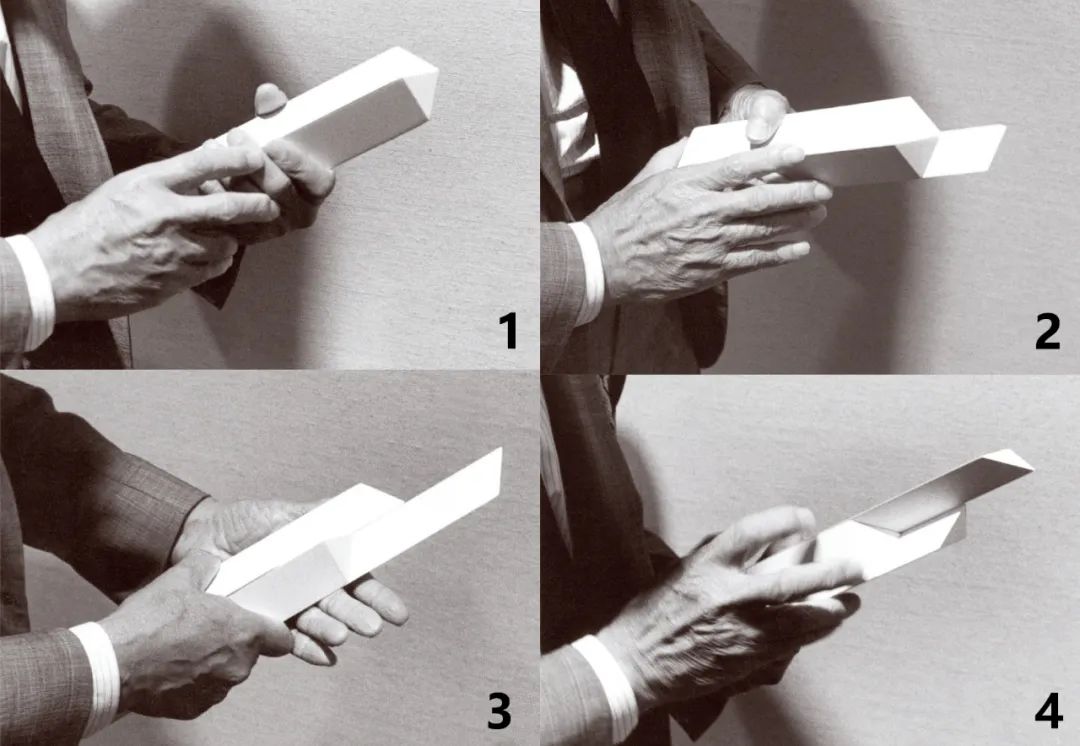 1

2

3

4