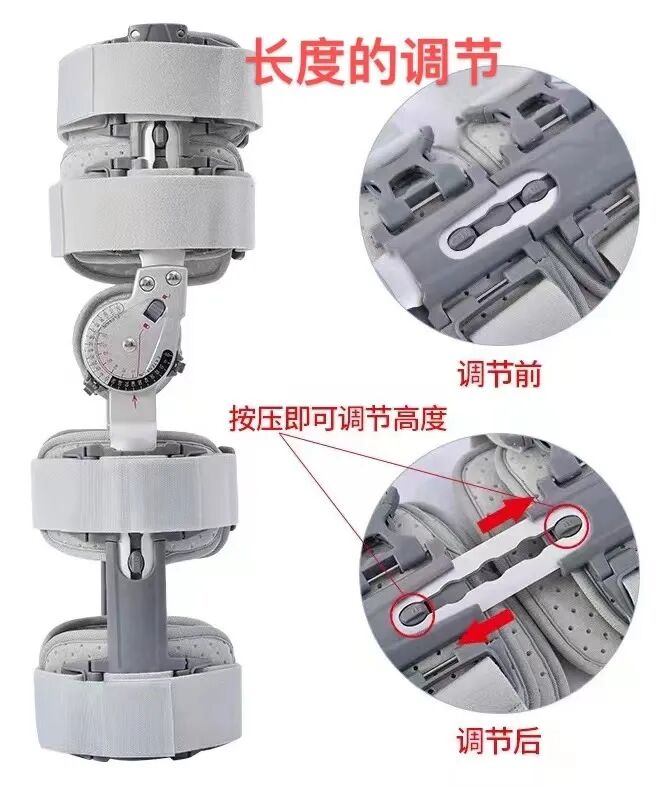 长度的调节

调节前

按压即可调节高度

调节后