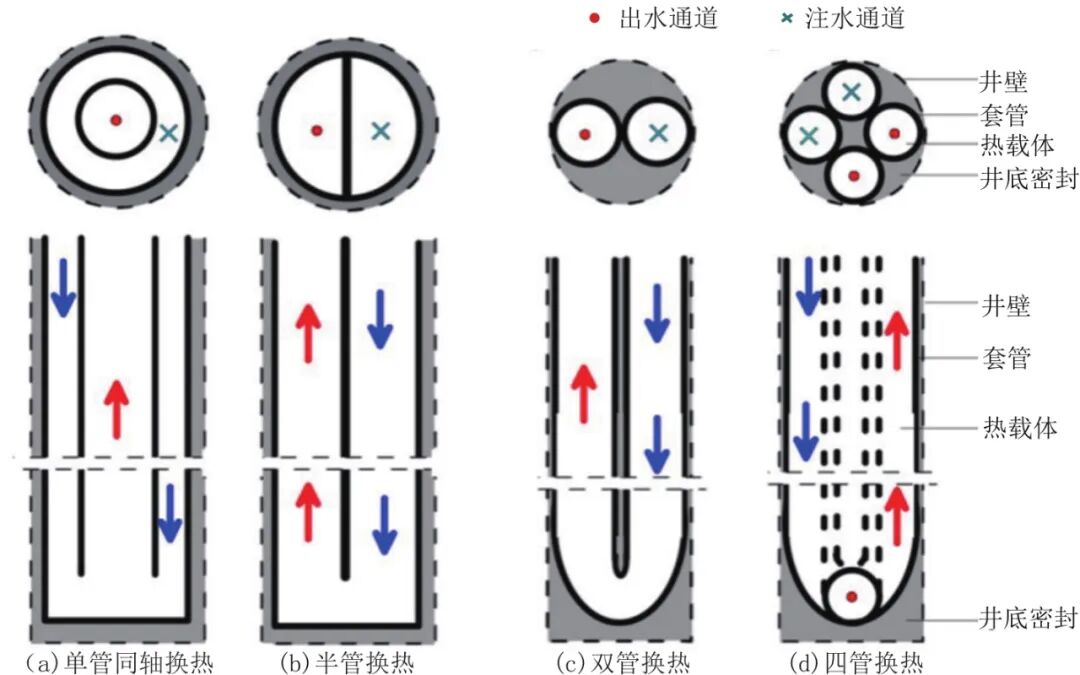 出水通道
注水通道
井壁
套管
热载体
井底密封
井壁
套管
热载体
井底密封
(a)单管同轴换热
(b)半管换热
(c)双管换热
(d)四管换热