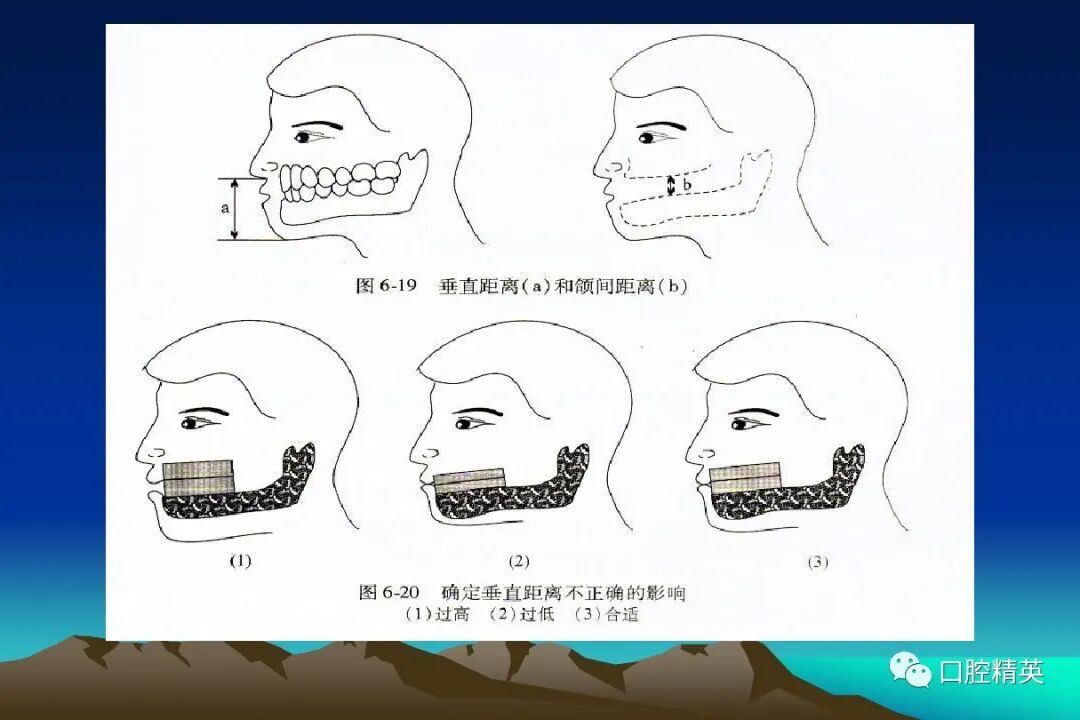 a

b

图 6-19　垂直距离(a)和颌间距离(b)

(1)

(2)

(3)

图 6-20　确定垂直距离不正确的影响
(1)过高　(2)过低　(3)合适

口腔精英