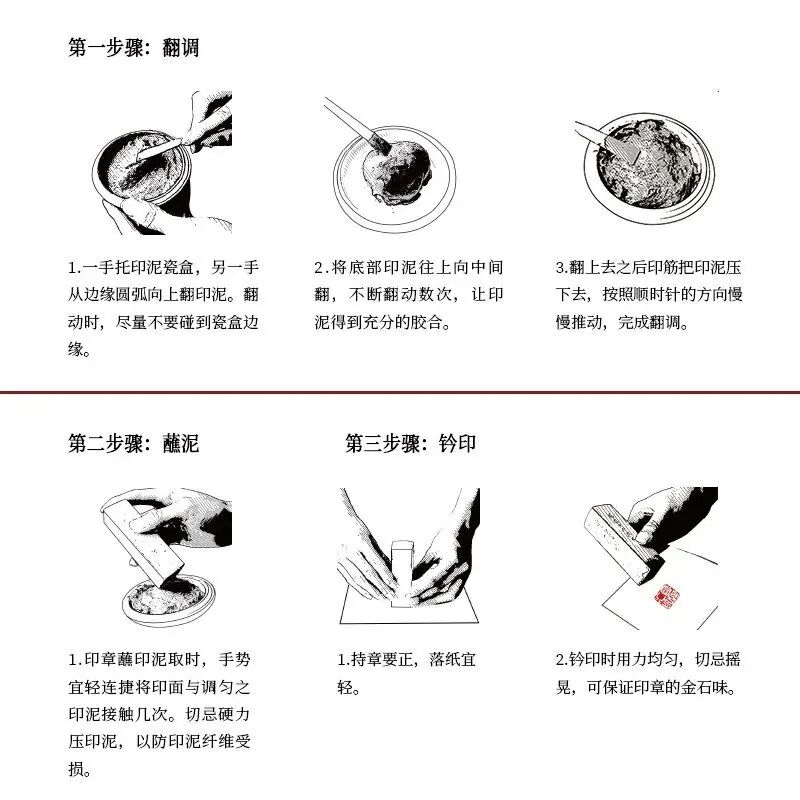 第一步骤：翻调

1.一手托印泥瓷盒，另一手从边缘圆弧向上翻印泥。翻动时，尽量不要碰到瓷盒边缘。

2.将底部印泥往上向中间翻，不断翻动数次，让印泥得到充分的胶合。

3.翻上去之后印筋把印泥压下去，按照顺时针的方向慢慢推动，完成翻调。

第二步骤：蘸泥

1.印章蘸印泥取时，手势宜轻连捷将印面与调匀之印泥接触几次。切忌硬力压印泥，以防印泥纤维受损。

第三步骤：钤印

1.持章要正，落纸宜轻。

2.钤印时用力均匀，切忌摇晃，可保证印章的金石味。