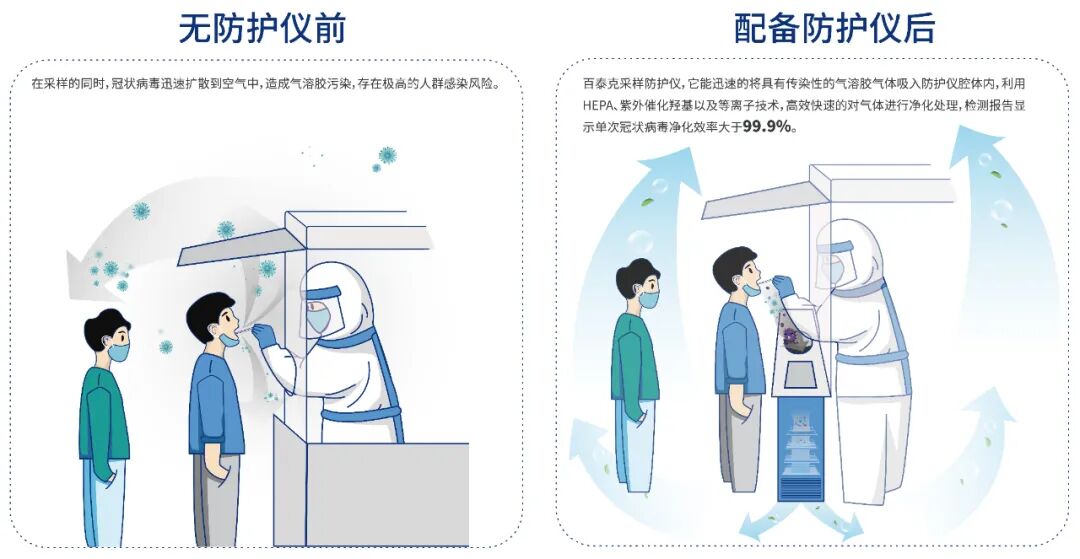 无防护仪前

在采样的同时，冠状病毒迅速扩散到空气中，造成气溶胶污染，存在极高的人群感染风险。

配备防护仪后

百泰克采样防护仪，它能迅速的将具有传染性的气溶胶气体吸入防护仪腔体内，利用HEPA、紫外催化羟基以及等离子技术，高效快速的对气体进行净化处理，检测报告显示单次冠状病毒净化效率大于99.9%。