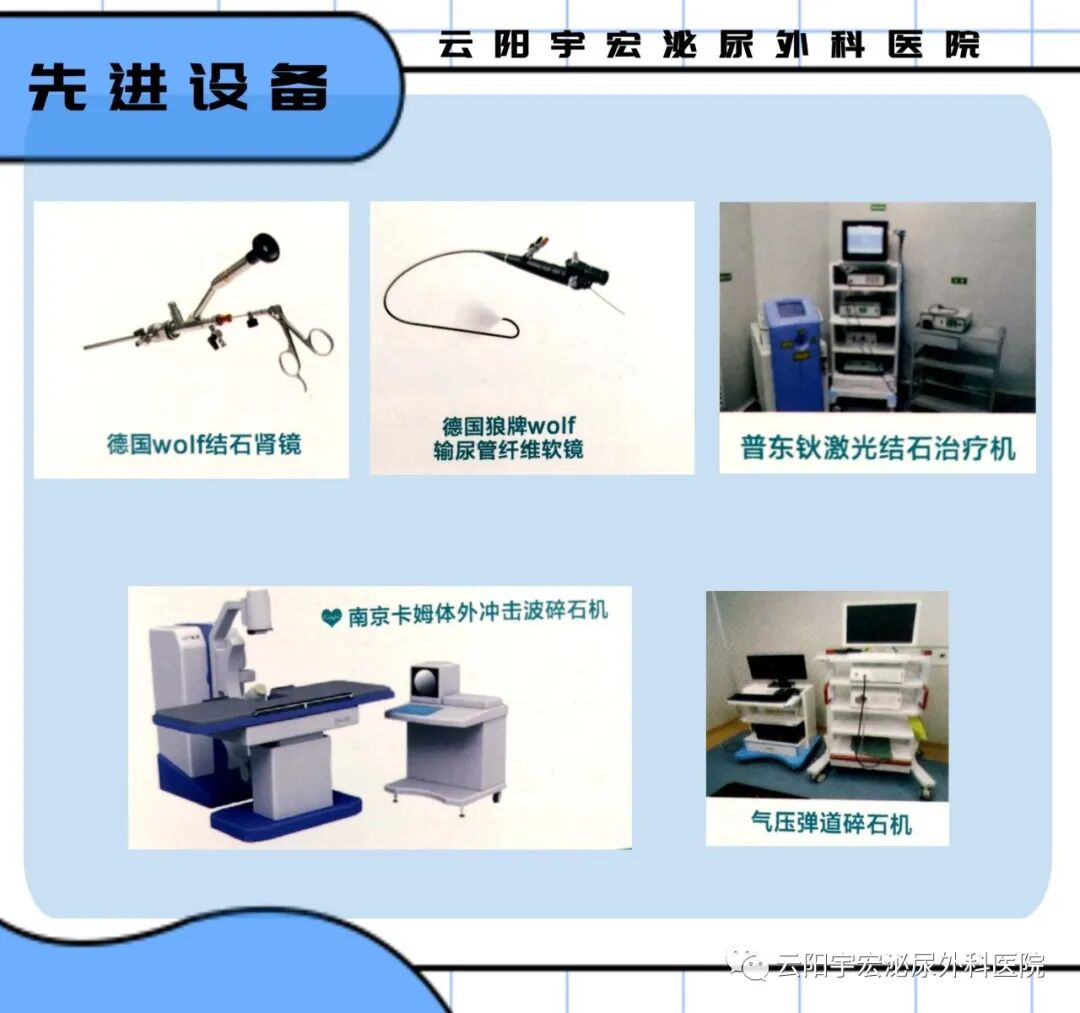 先进设备

云阳宇宏泌尿外科医院

德国wolf结石肾镜

德国狼牌wolf
输尿管纤维软镜

普东钬激光结石治疗机

南京卡姆体外冲击波碎石机

气压弹道碎石机

云阳宇宏泌尿外科医院