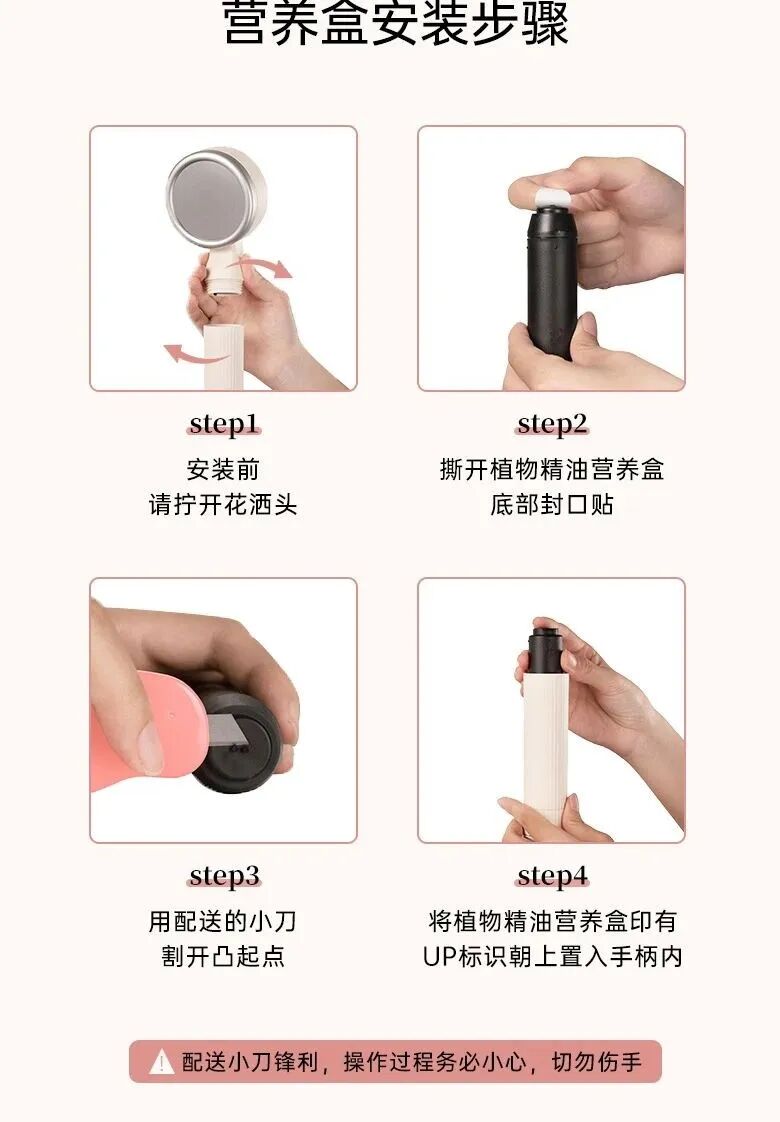 营养盒安装步骤

step1
安装前
请拧开花洒头

step2
撕开植物精油营养盒
底部封口贴

step3
用配送的小刀
割开凸起点

step4
将植物精油营养盒印有
UP标识朝上置入手柄内

配送小刀锋利，操作过程务必小心，切勿伤手