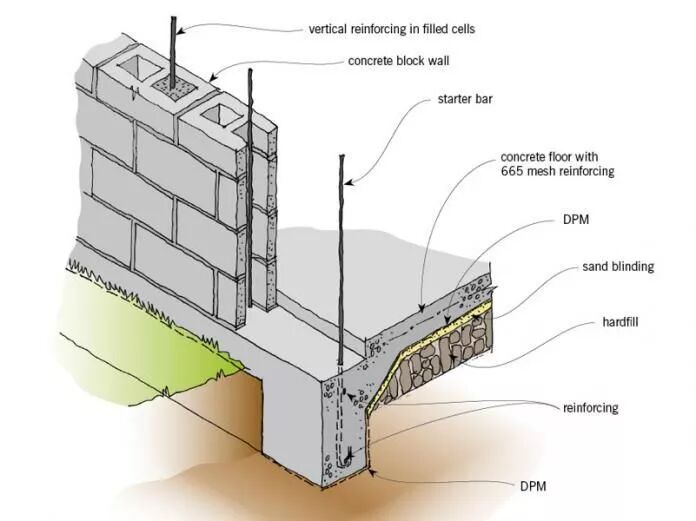 vertical reinforcing in filled cells

concrete block wall

starter bar

concrete floor with 665 mesh reinforcing

DPM

sand blinding

hardfill

reinforcing

DPM