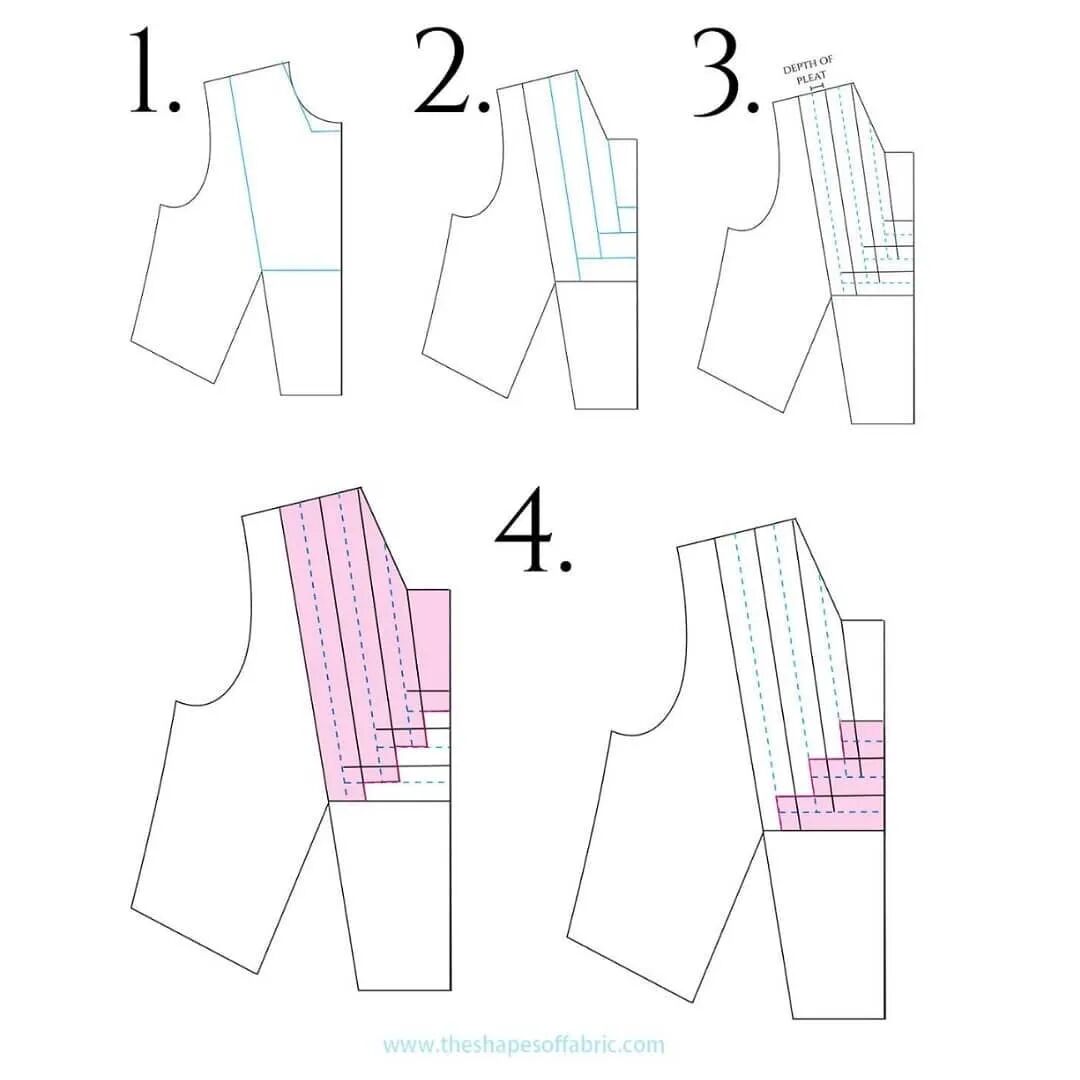 1.

2.

3.

DEPTH OF PLEAT

4.

www.theshapesoffabric.com