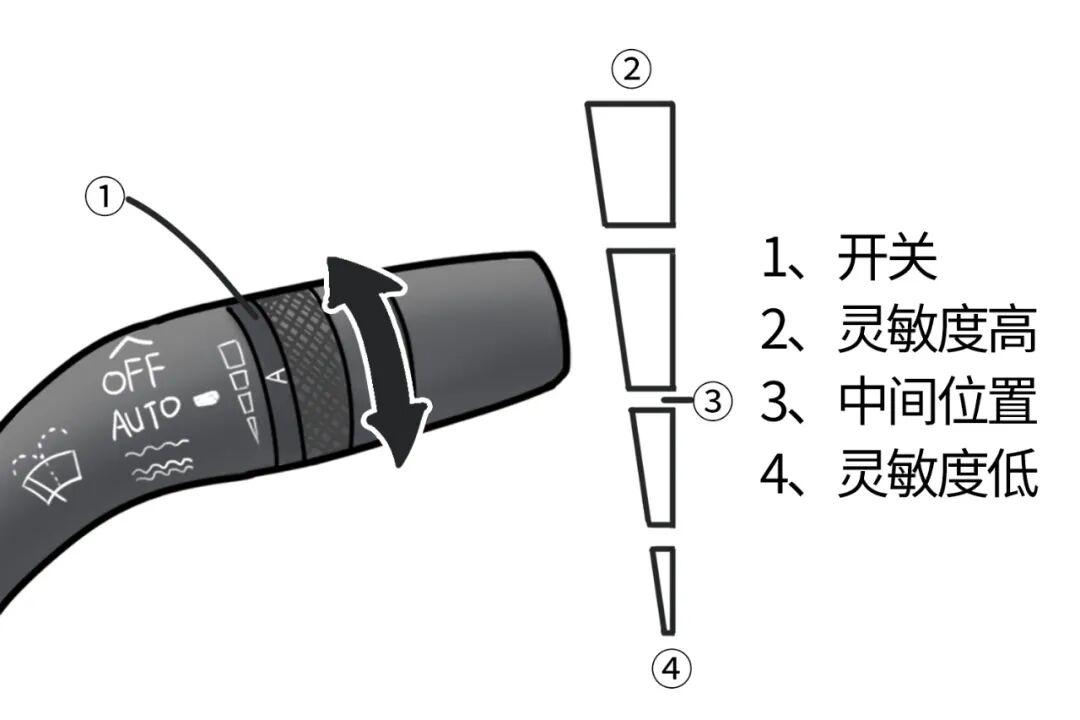 ①

OFF
AUTO

A

②

③

④

1、开关
2、灵敏度高
3、中间位置
4、灵敏度低