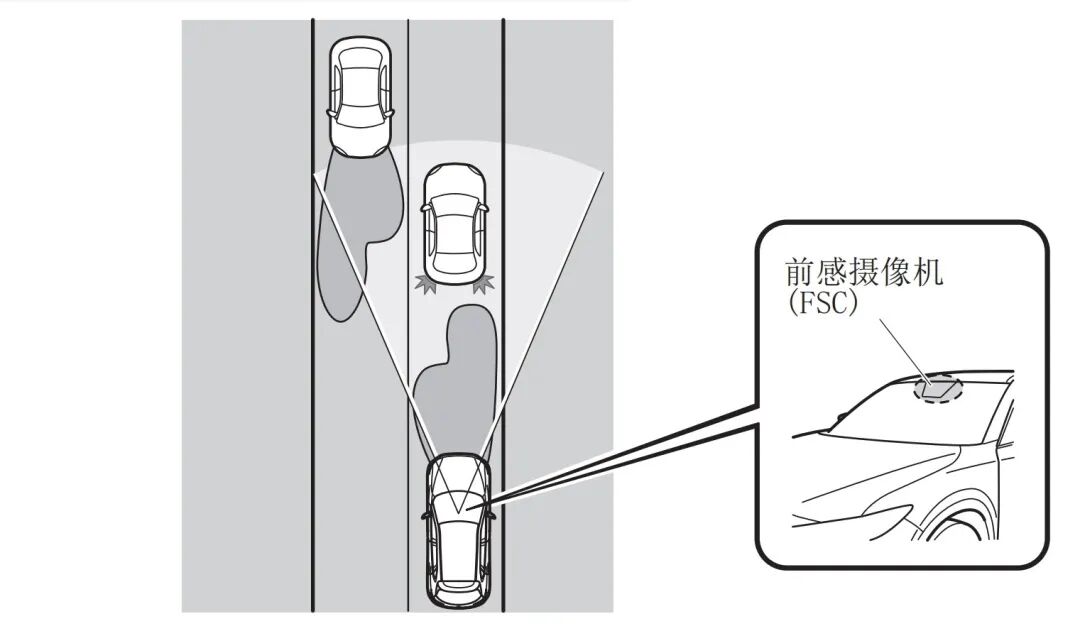 前感摄像机
(FSC)