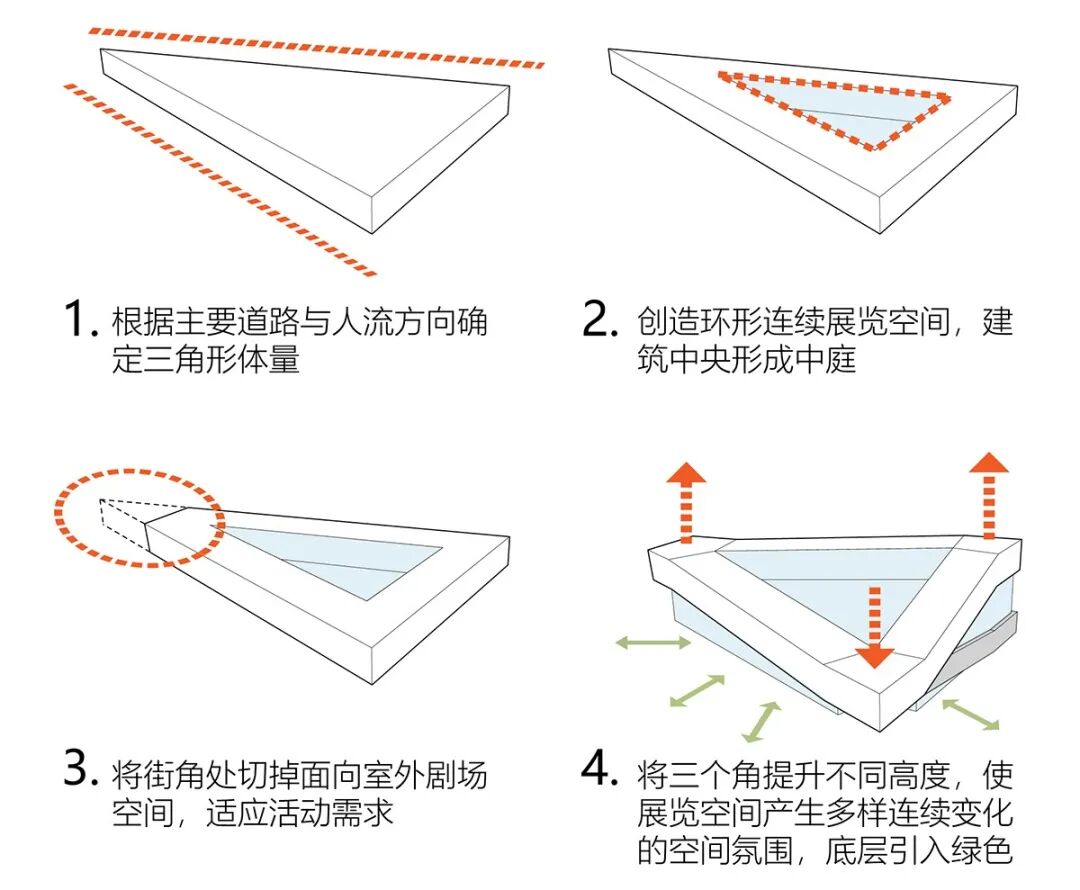 1. 根据主要道路与人流方向确定三角形体量

2. 创造环形连续展览空间，建筑中央形成中庭

3. 将街角处切掉面向室外剧场空间，适应活动需求

4. 将三个角提升不同高度，使展览空间产生多样连续变化的空间氛围，底层引入绿色