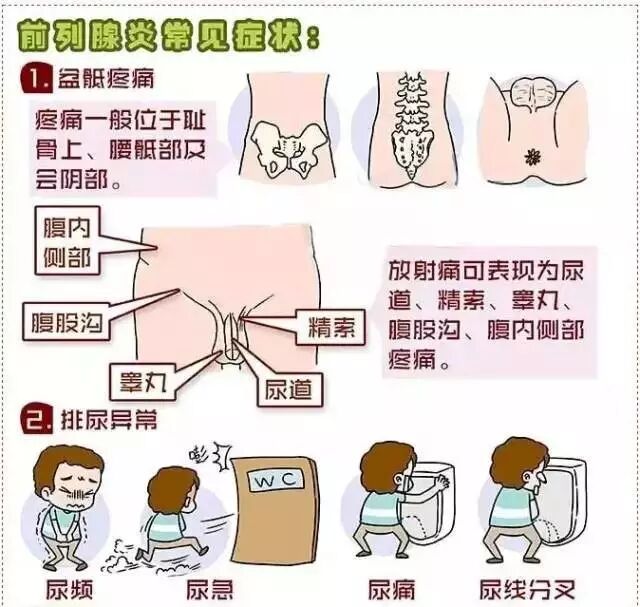 前列腺炎常见症状：

1. 盆骶疼痛

疼痛一般位于耻骨上、腰骶部及会阴部。

腹内侧部

腹股沟

睾丸

尿道

精索

放射痛可表现为尿道、精索、睾丸、腹股沟、腹内侧部疼痛。

2. 排尿异常

嘭

WC

尿频

尿急

尿痛

尿线分叉