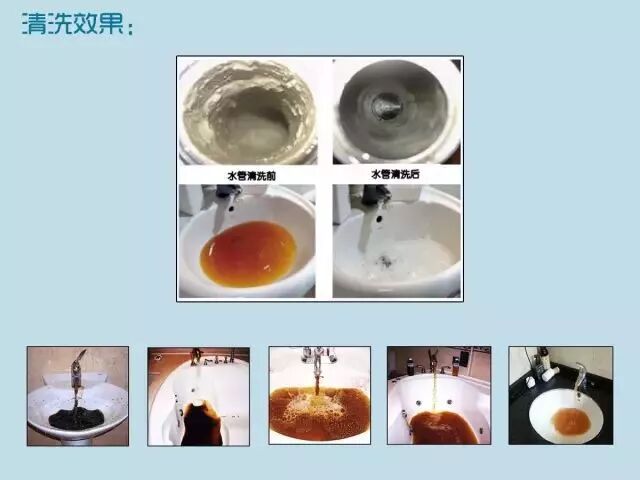 清洗效果：

水管清洗前

水管清洗后