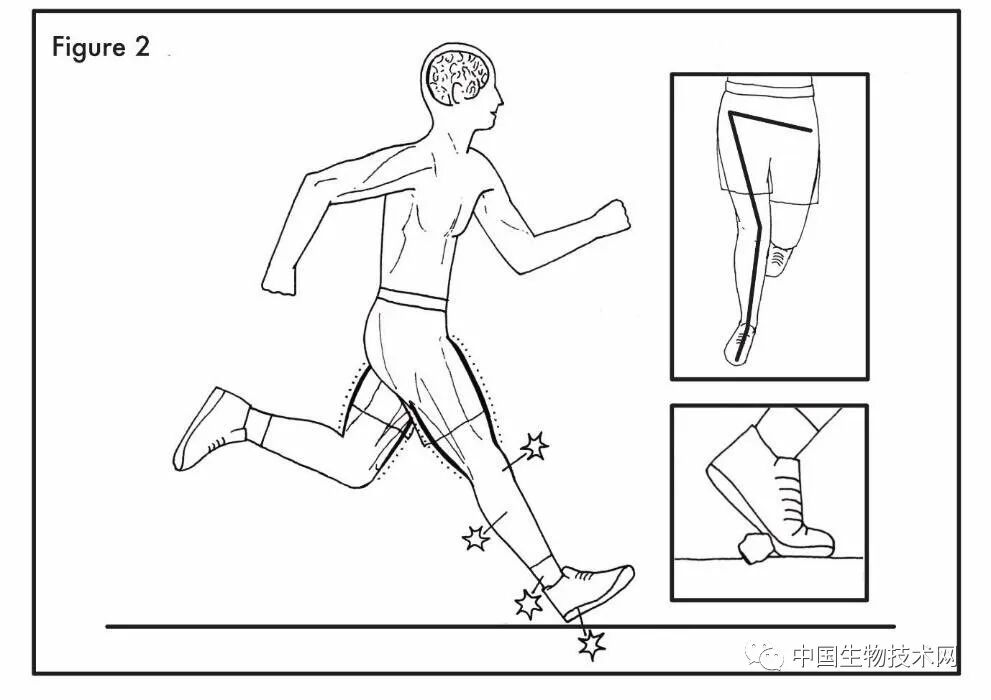 Figure 2

中国生物技术网