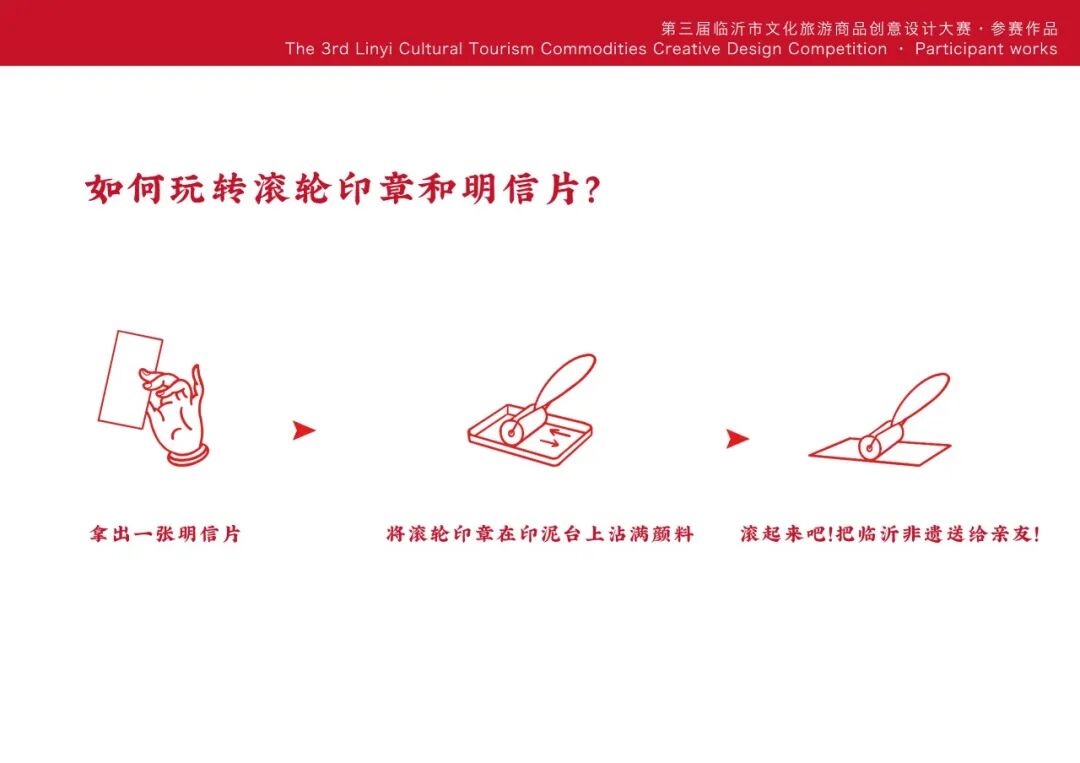 第三届临沂市文化旅游商品创意设计大赛 · 参赛作品
The 3rd Linyi Cultural Tourism Commodities Creative Design Competition · Participant works

如何玩转滚轮印章和明信片?

拿出一张明信片

将滚轮印章在印泥台上沾满颜料

滚起来吧!把临沂非遗送给亲友!