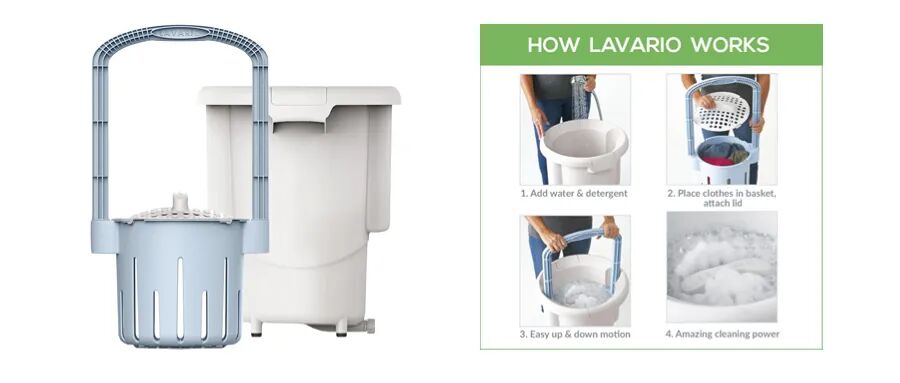 LAVARIO

HOW LAVARIO WORKS

1. Add water & detergent

2. Place clothes in basket, attach lid

3. Easy up & down motion

4. Amazing cleaning power