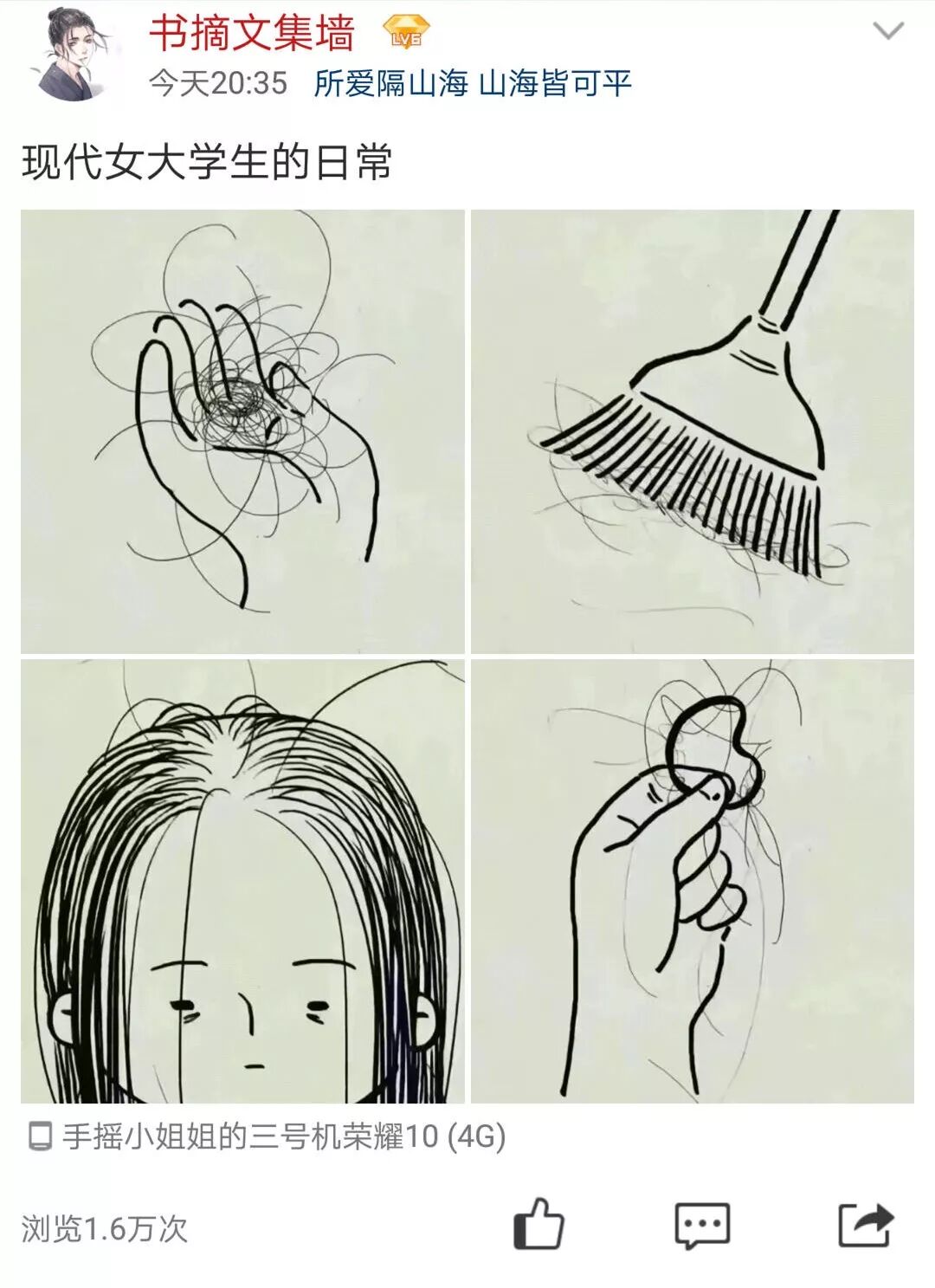 书摘文集墙 LV6

今天20:35 所爱隔山海 山海皆可平

现代女大学生的日常

手摇小姐姐的三号机荣耀10 (4G)

浏览1.6万次