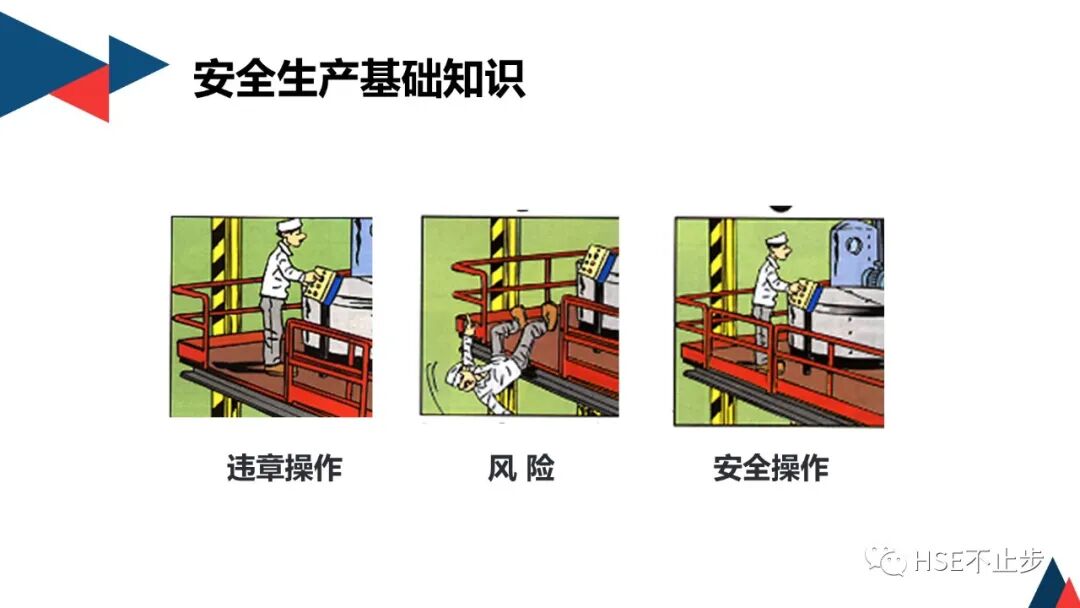 安全生产基础知识

违章操作

风 险

安全操作

HSE不止步