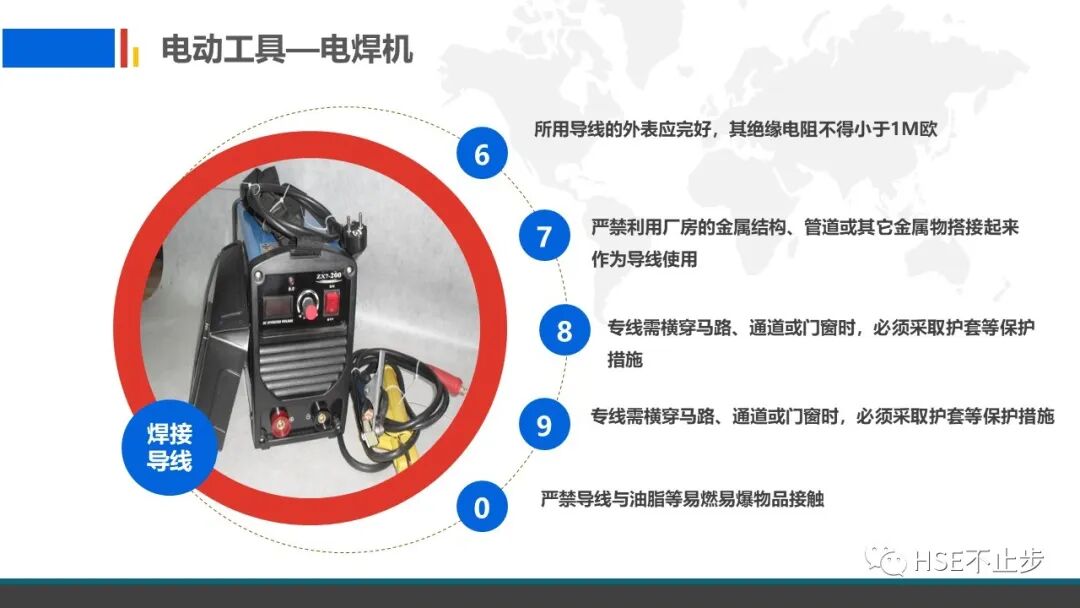 电动工具—电焊机

6 所用导线的外表应完好，其绝缘电阻不得小于1M欧

7 严禁利用厂房的金属结构、管道或其它金属物搭接起来作为导线使用

8 专线需横穿马路、通道或门窗时，必须采取护套等保护措施

9 专线需横穿马路、通道或门窗时，必须采取护套等保护措施

0 严禁导线与油脂等易燃易爆物品接触

焊接导线

ZX7-200

HSE不止步