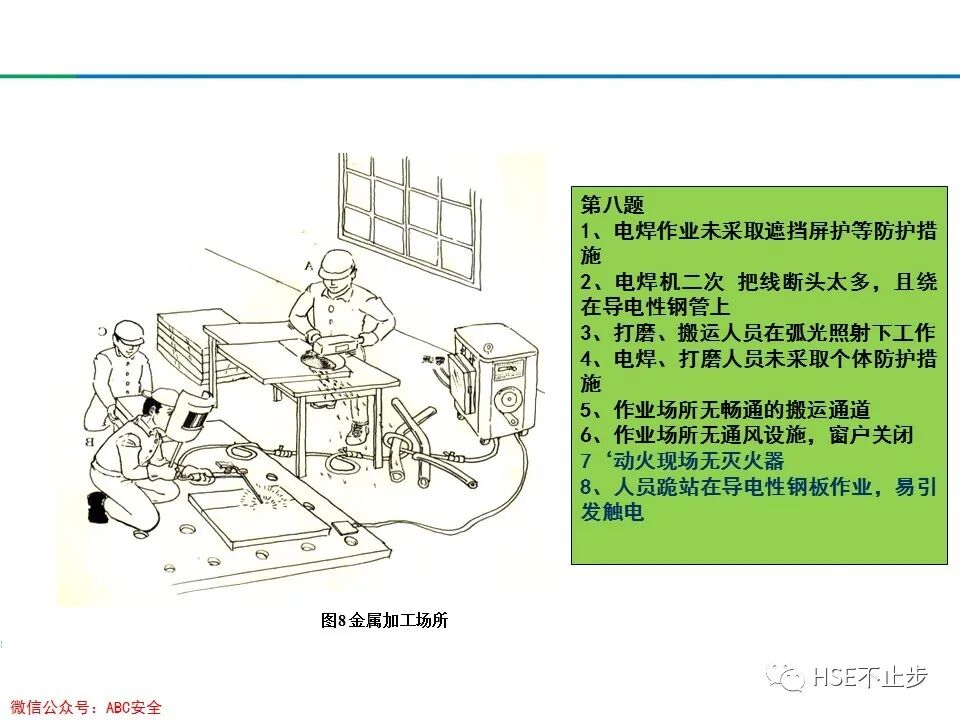 A

C

B

第八题
1、电焊作业未采取遮挡屏护等防护措施
2、电焊机二次 把线断头太多，且绕在导电性钢管上
3、打磨、搬运人员在弧光照射下工作
4、电焊、打磨人员未采取个体防护措施
5、作业场所无畅通的搬运通道
6、作业场所无通风设施，窗户关闭
7‘动火现场无灭火器
8、人员跪站在导电性钢板作业，易引发触电

图8金属加工场所

HSE不止步

微信公众号：ABC安全