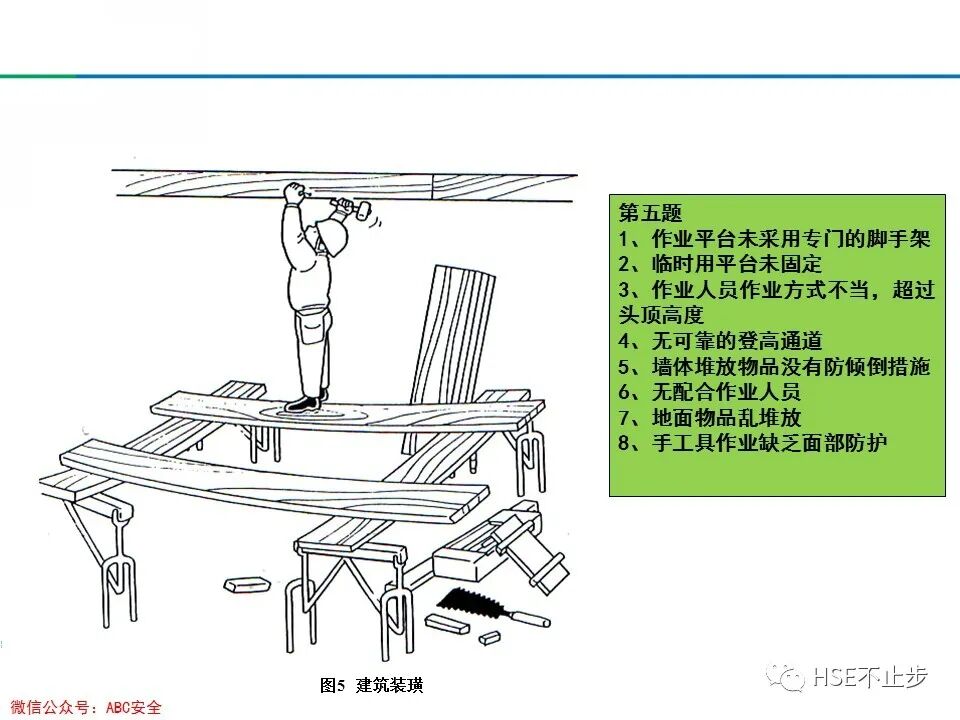 第五题
1、作业平台未采用专门的脚手架
2、临时用平台未固定
3、作业人员作业方式不当，超过头顶高度
4、无可靠的登高通道
5、墙体堆放物品没有防倾倒措施
6、无配合作业人员
7、地面物品乱堆放
8、手工具作业缺乏面部防护

图5 建筑装璜

HSE不止步

微信公众号：ABC安全