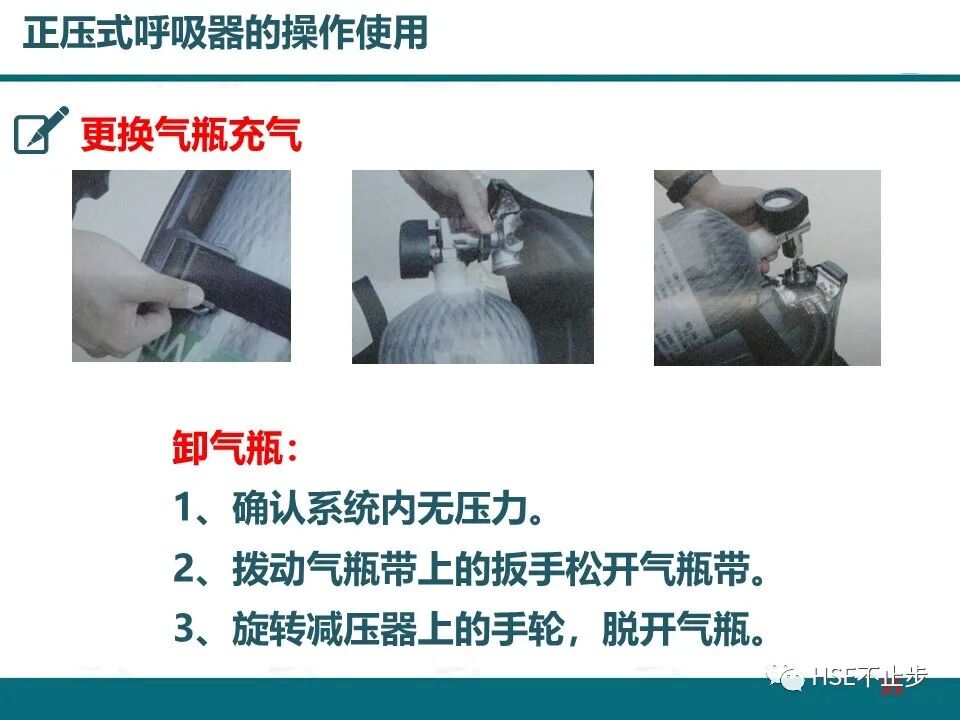 正压式呼吸器的操作使用

更换气瓶充气

卸气瓶：

1、确认系统内无压力。

2、拨动气瓶带上的扳手松开气瓶带。

3、旋转减压器上的手轮，脱开气瓶。

HSE不止步