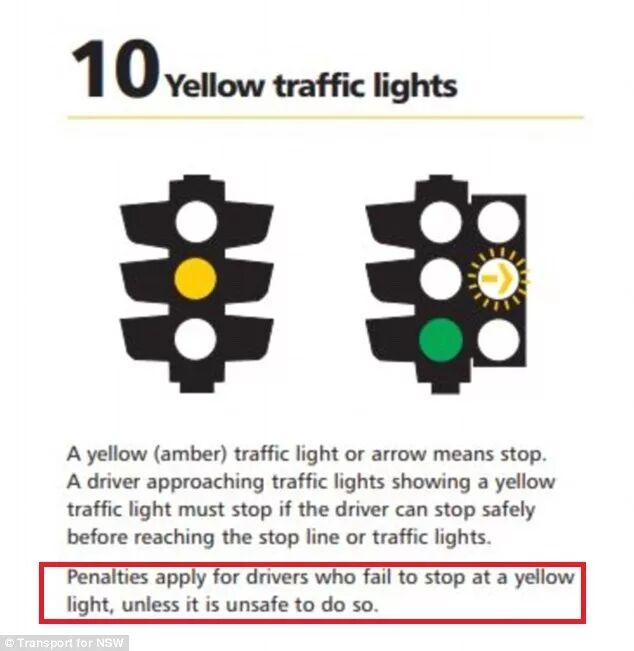 10 Yellow traffic lights

A yellow (amber) traffic light or arrow means stop. A driver approaching traffic lights showing a yellow traffic light must stop if the driver can stop safely before reaching the stop line or traffic lights.

Penalties apply for drivers who fail to stop at a yellow light, unless it is unsafe to do so.

© Transport for NSW