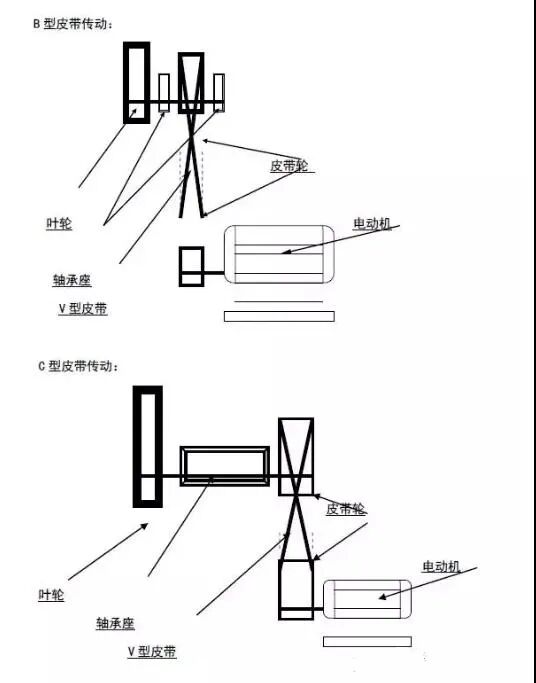 B 型皮带传动：

皮带轮

叶轮

电动机

轴承座

V 型皮带

C 型皮带传动：

皮带轮

电动机

叶轮

轴承座

V 型皮带