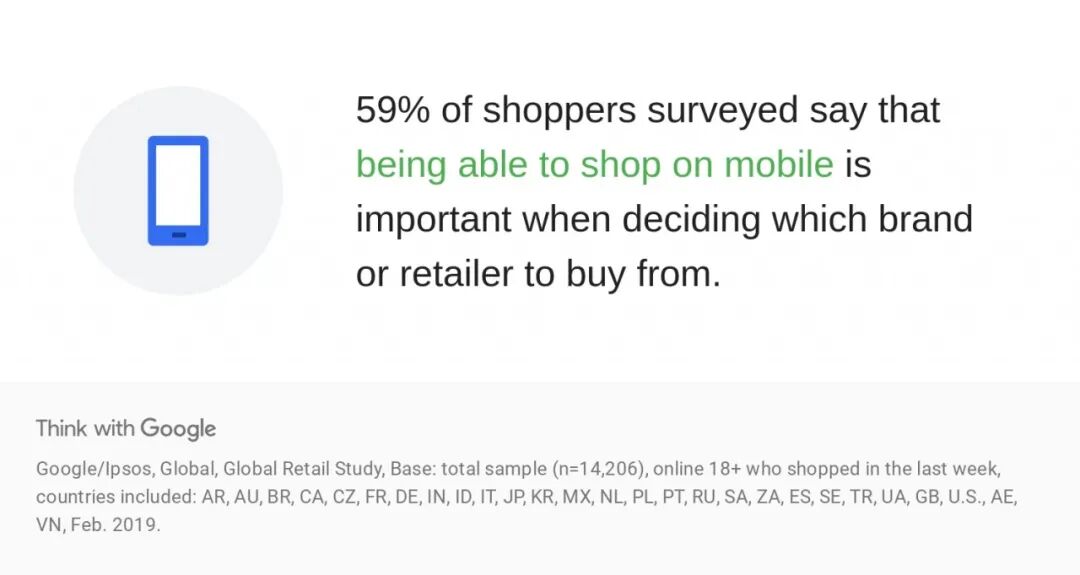 59% of shoppers surveyed say that being able to shop on mobile is important when deciding which brand or retailer to buy from.

Think with Google

Google/Ipsos, Global, Global Retail Study, Base: total sample (n=14,206), online 18+ who shopped in the last week, countries included: AR, AU, BR, CA, CZ, FR, DE, IN, ID, IT, JP, KR, MX, NL, PL, PT, RU, SA, ZA, ES, SE, TR, UA, GB, U.S., AE, VN, Feb. 2019.