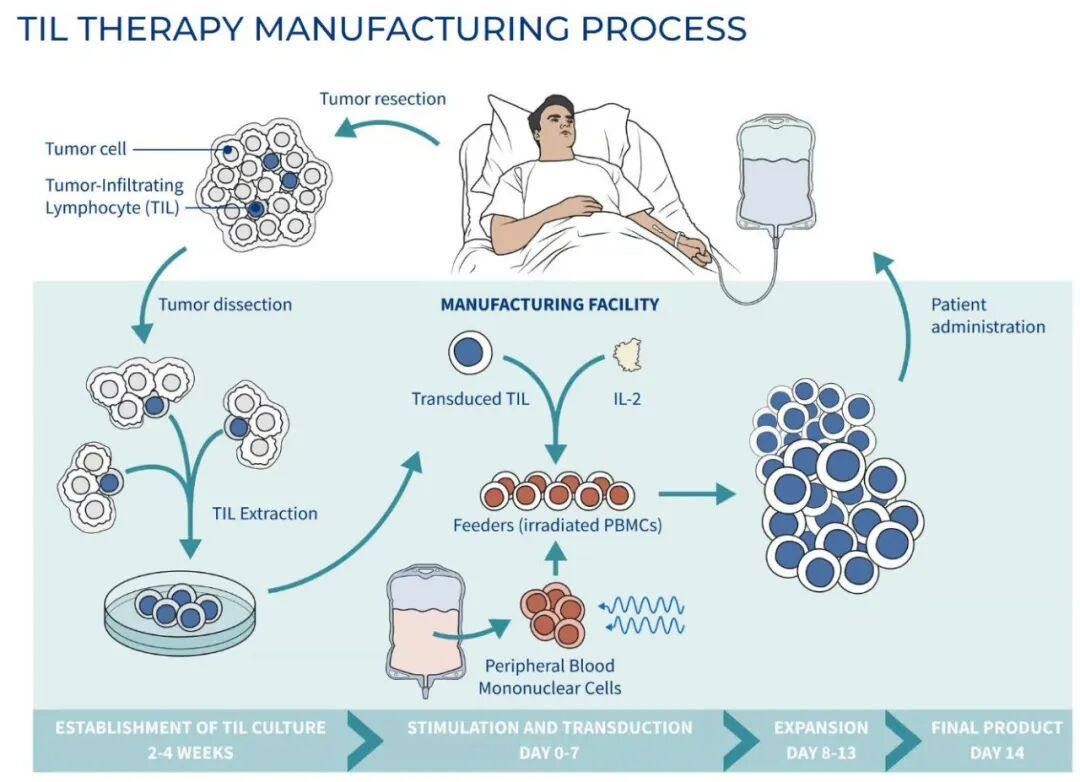 TIL THERAPY MANUFACTURING PROCESS

Tumor resection

Tumor cell

Tumor-Infiltrating Lymphocyte (TIL)

Tumor dissection

MANUFACTURING FACILITY

Patient administration

Transduced TIL

IL-2

TIL Extraction

Feeders (irradiated PBMCs)

Peripheral Blood Mononuclear Cells

ESTABLISHMENT OF TIL CULTURE 2-4 WEEKS

STIMULATION AND TRANSDUCTION DAY 0-7

EXPANSION DAY 8-13

FINAL PRODUCT DAY 14