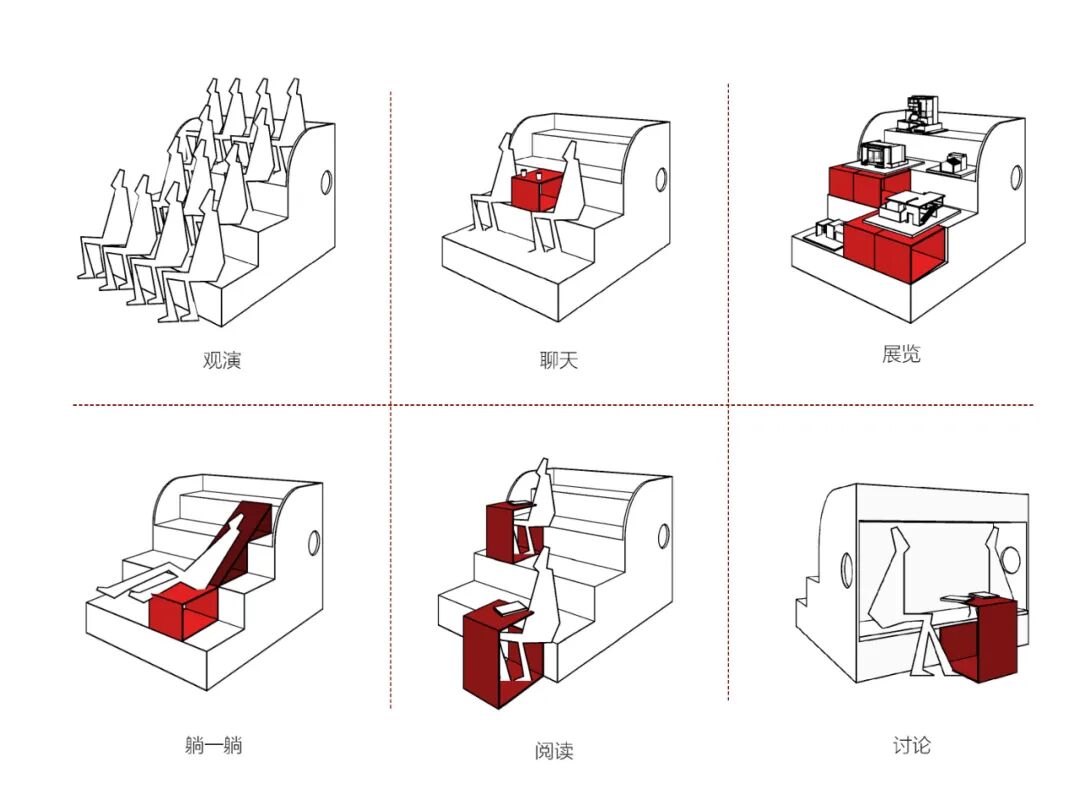 观演

聊天

展览

躺一躺

阅读

讨论