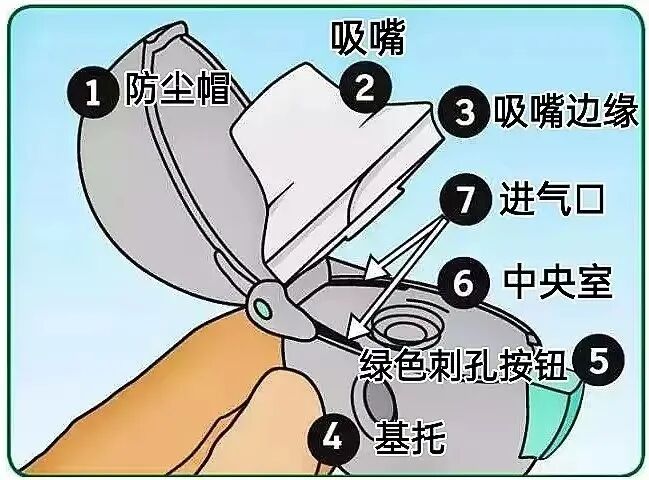 吸嘴
1 防尘帽
2
3 吸嘴边缘
7 进气口
6 中央室
绿色刺孔按钮 5
4 基托