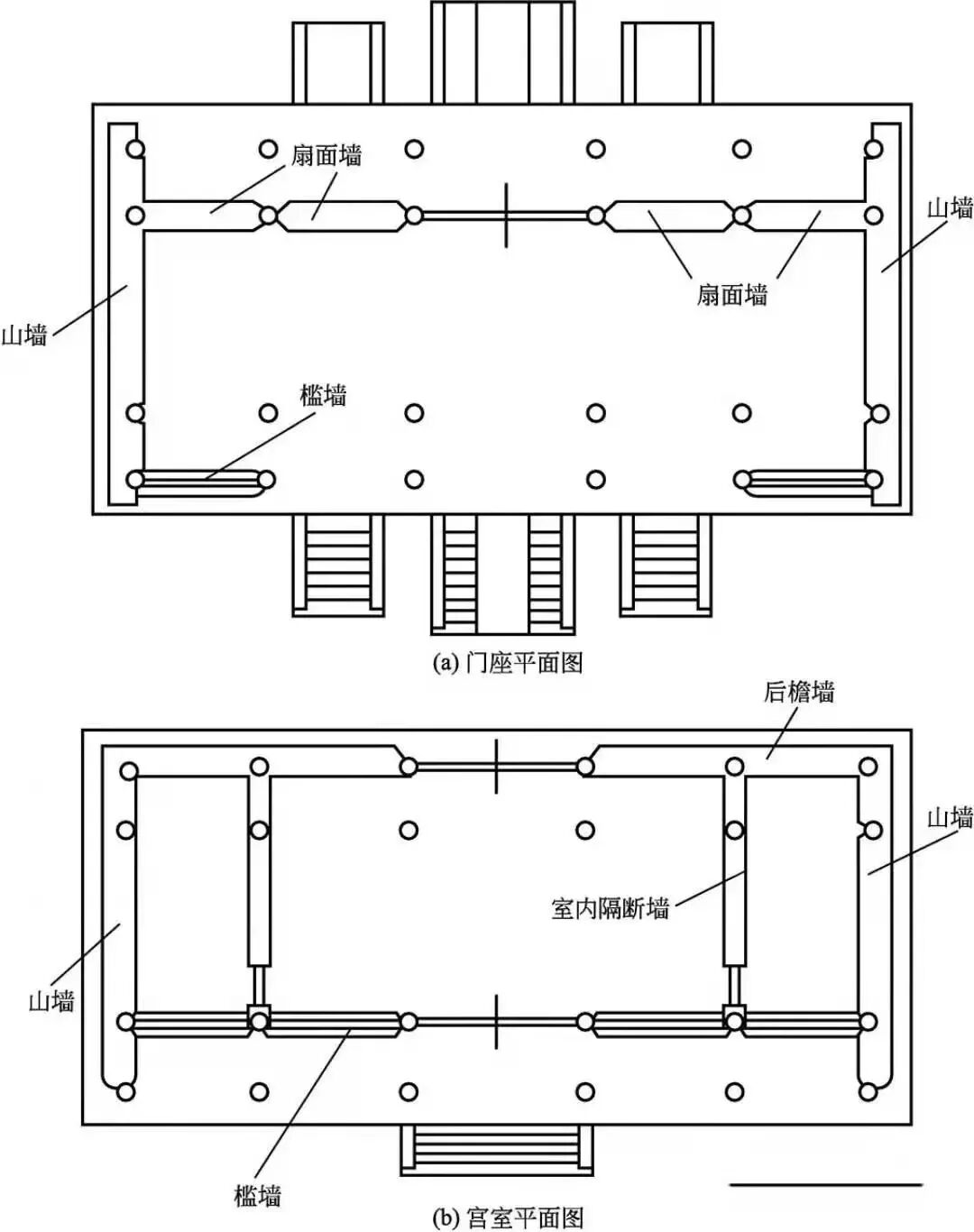 扇面墙

山墙

扇面墙

山墙

槛墙

(a) 门座平面图

后檐墙

山墙

室内隔断墙

山墙

槛墙

(b) 宫室平面图