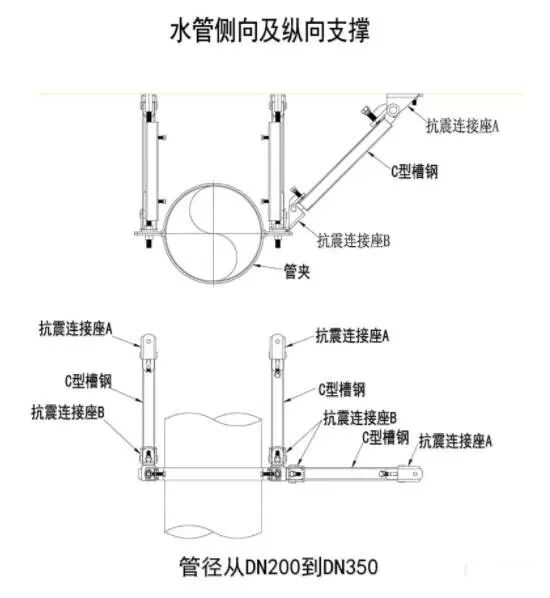 水管侧向及纵向支撑

抗震连接座A

C型槽钢

抗震连接座B

管夹

抗震连接座A

C型槽钢

抗震连接座B

抗震连接座A

C型槽钢

抗震连接座B

C型槽钢

抗震连接座A

管径从DN200到DN350